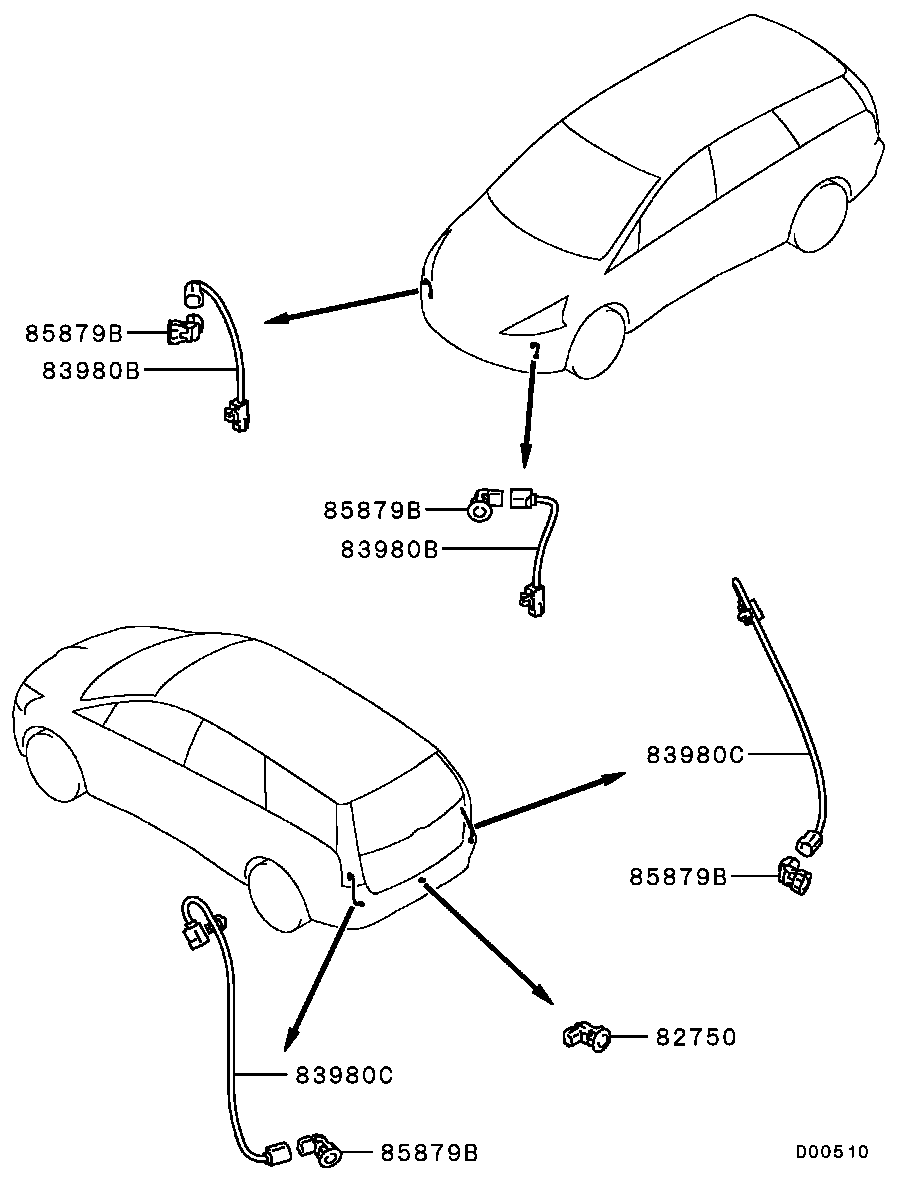 85879B
83980B
85879B
83980B
83980C
85879B
82750
83980C
85879B
D00510