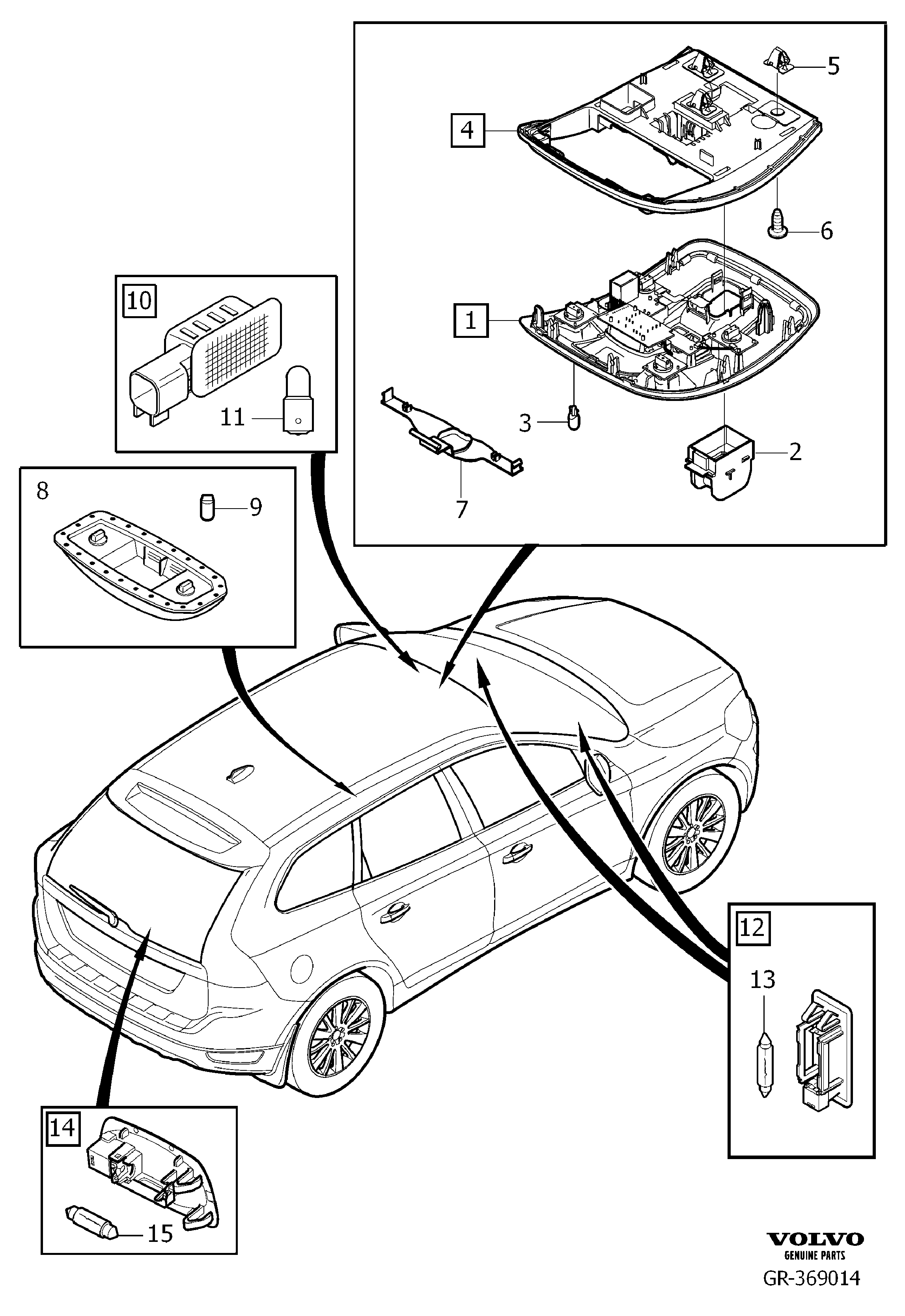 5
4
6
1
3
2
7
10
11
8
9
12
13
14
15
VOLVO
GENUINE PARTS
GR-369014