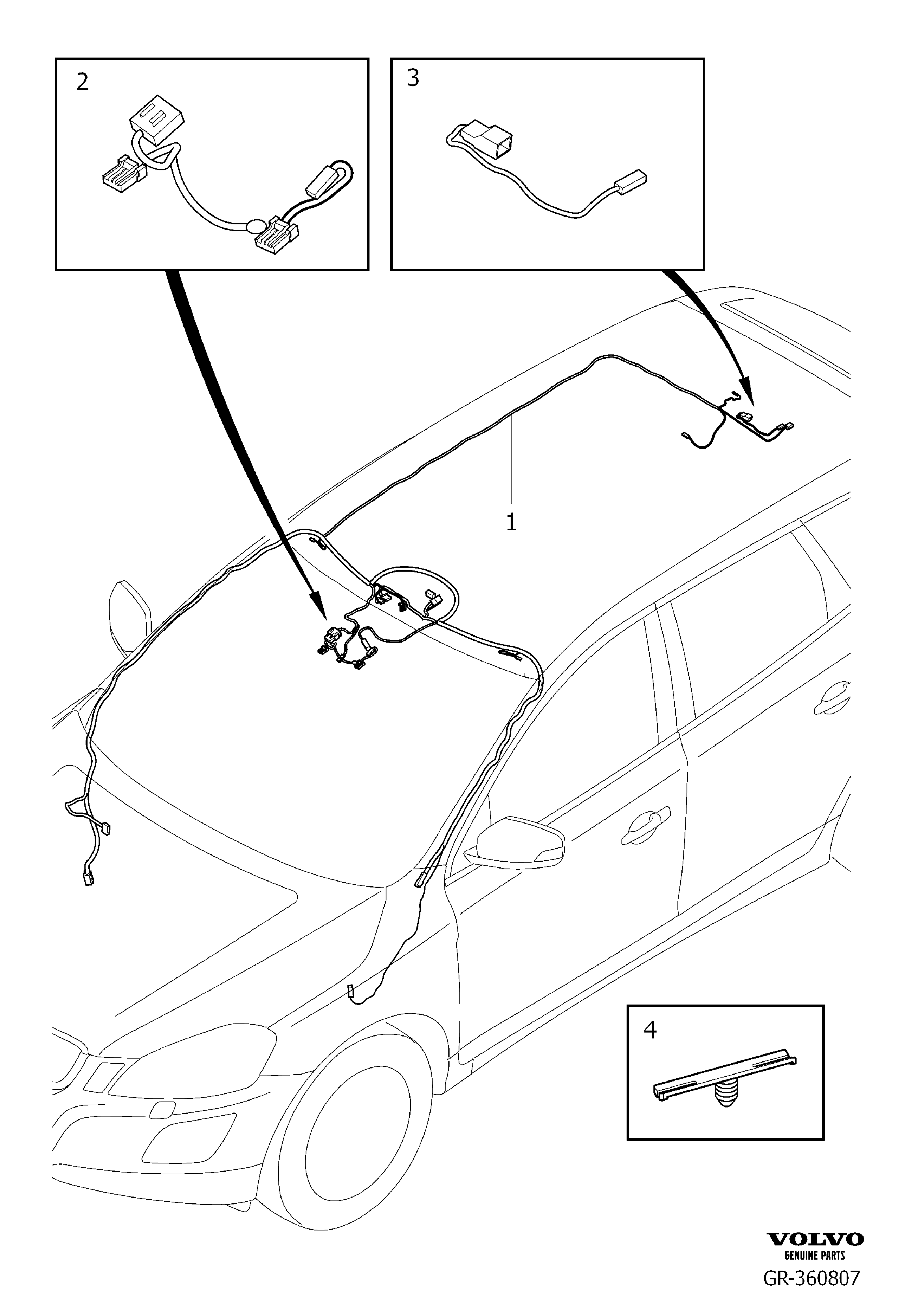 2

3

1

4

VOLVO
GENUINE PARTS
GR-360807