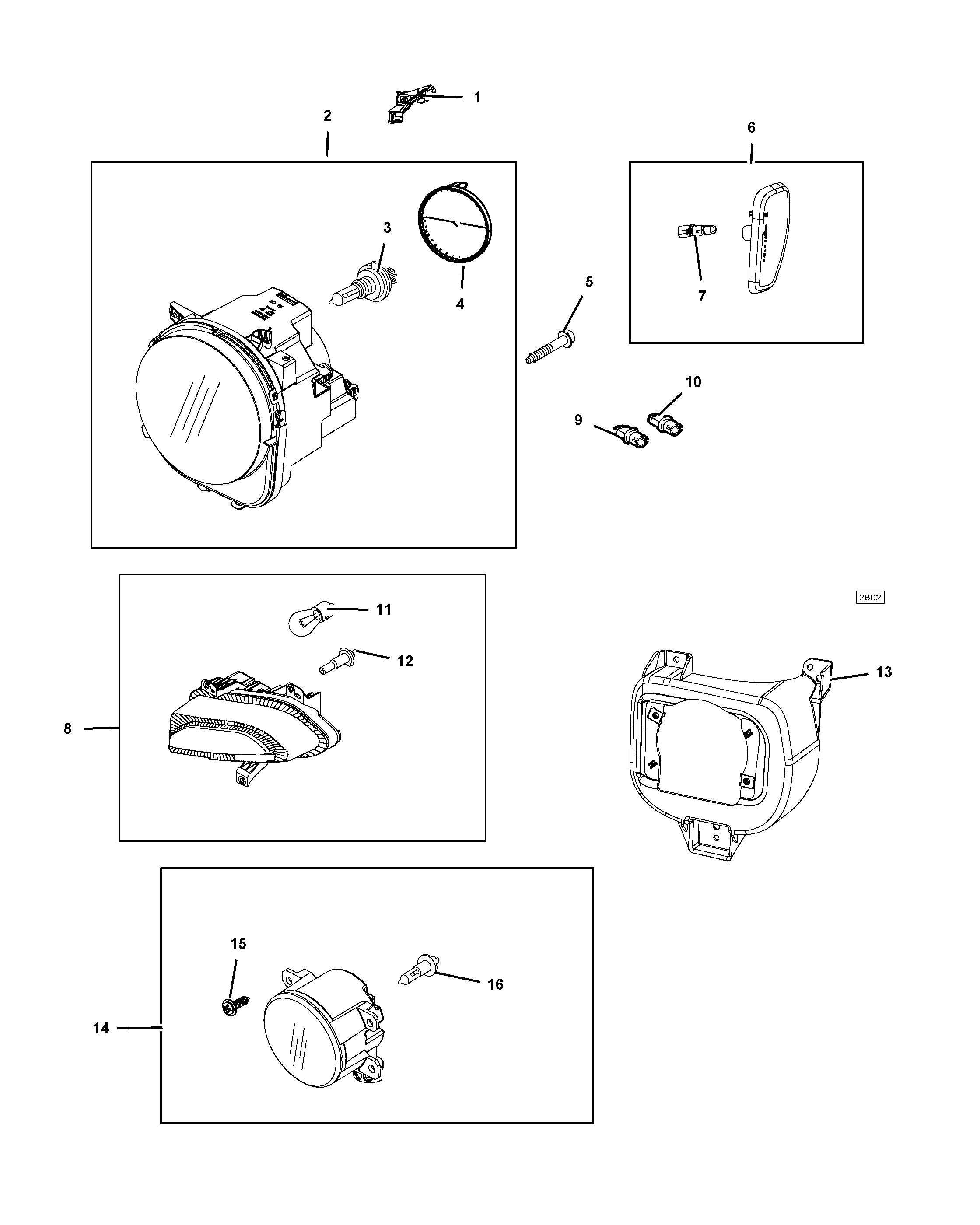 1
2
6
3
4
5
7
10
9
2802
11
12
13
8
15
16
14