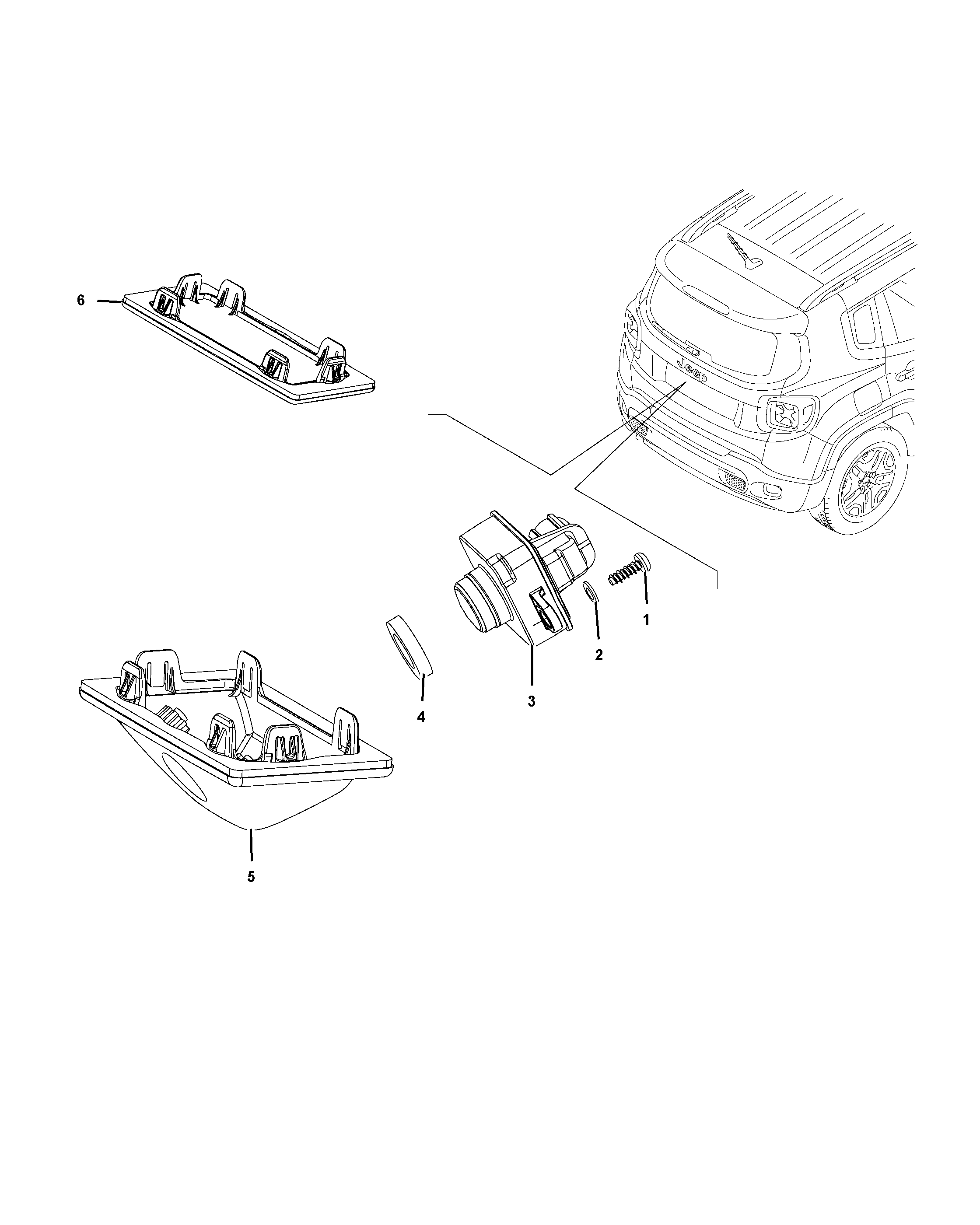 6

Jeep

1

2

3

4

5