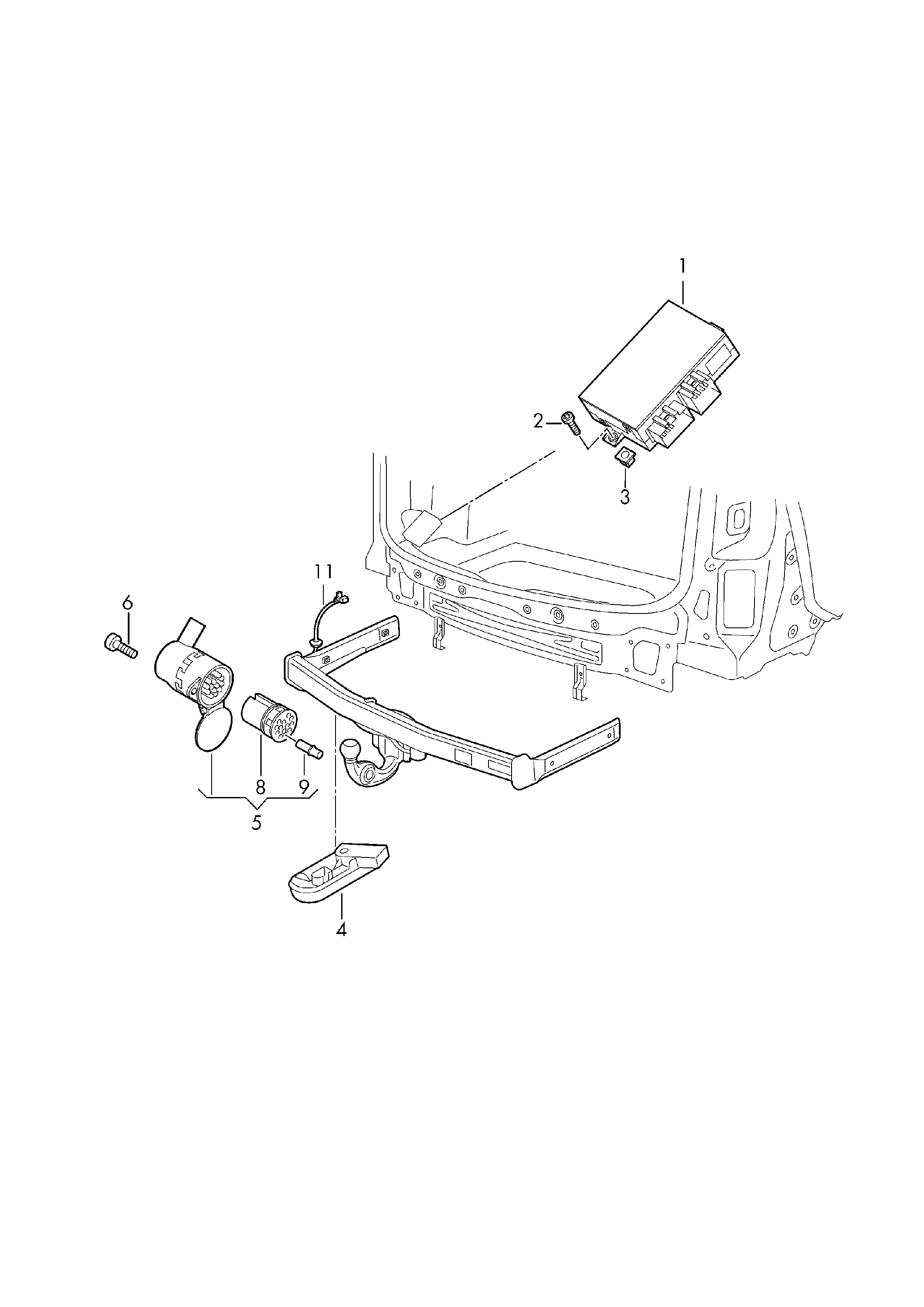 1

2

3

11

6

8

9

5

4