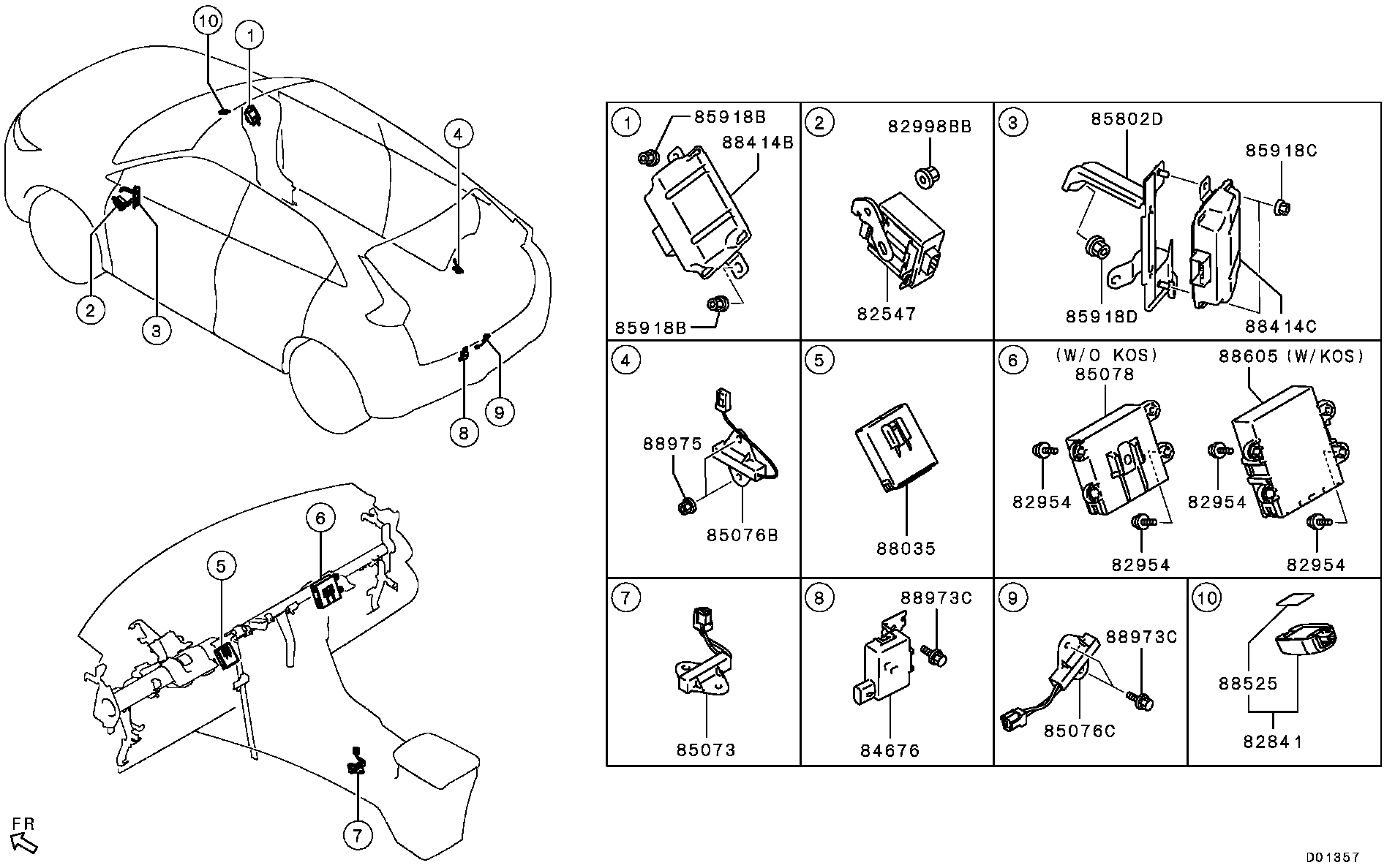 10
1
4
2
3
8
9
6
5
7
FR

1
85918B
88414B
85918B

2
82998BB
82547

3
85802D
85918C
85918D
88414C

4
88975
85076B

5
88035

6
(W/O KOS)
85078
88605 (W/KOS)
82954
82954
82954
82954

7
85073

8
88973C
84676

9
88973C
85076C

10
88525
82841

D01357