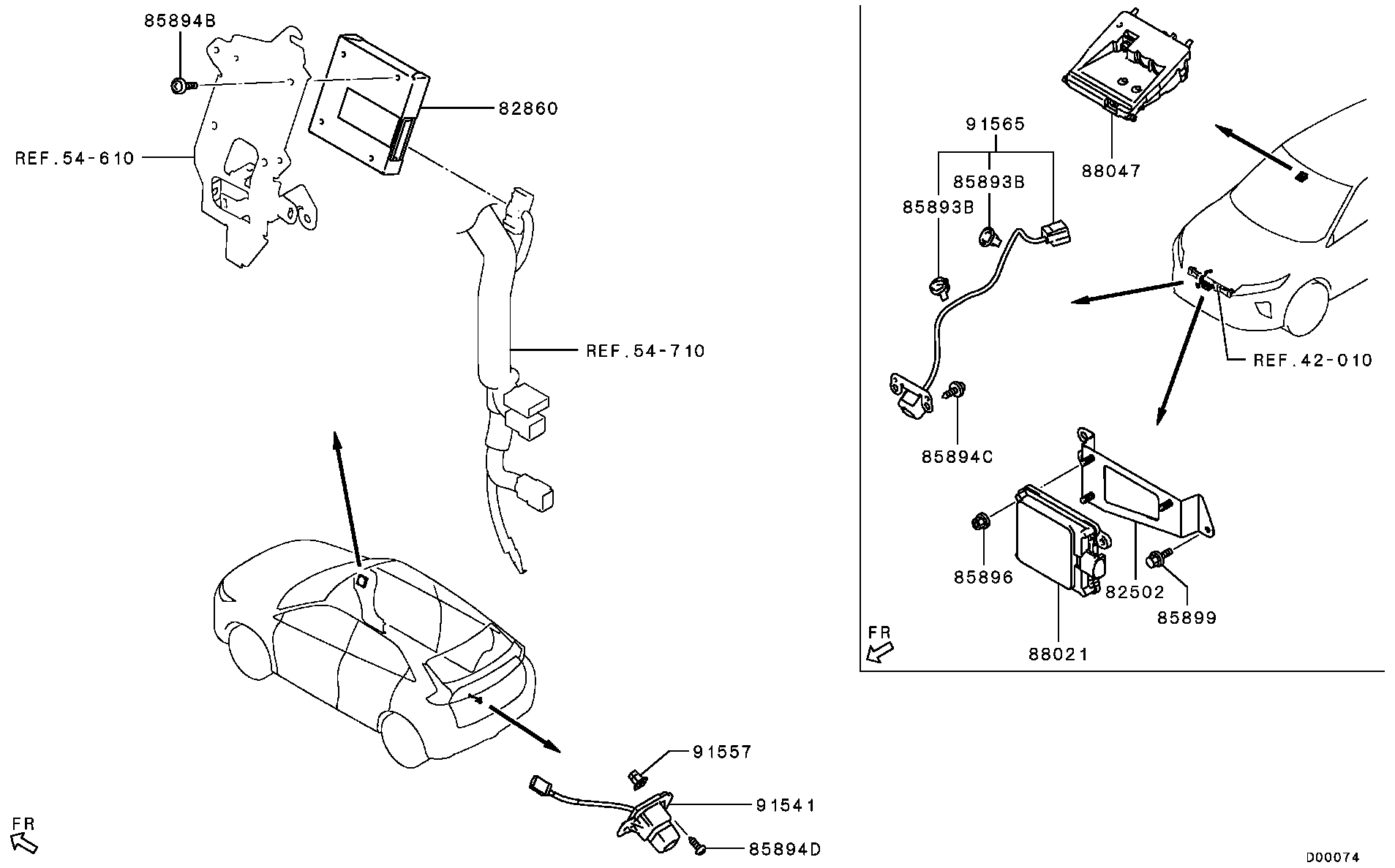 85894B

82860

REF.54-610

REF.54-710

91557

91541

85894D

FR

91565

85893B

85893B

88047

REF.42-010

85894C

85896

82502

85899

88021

FR

D00074