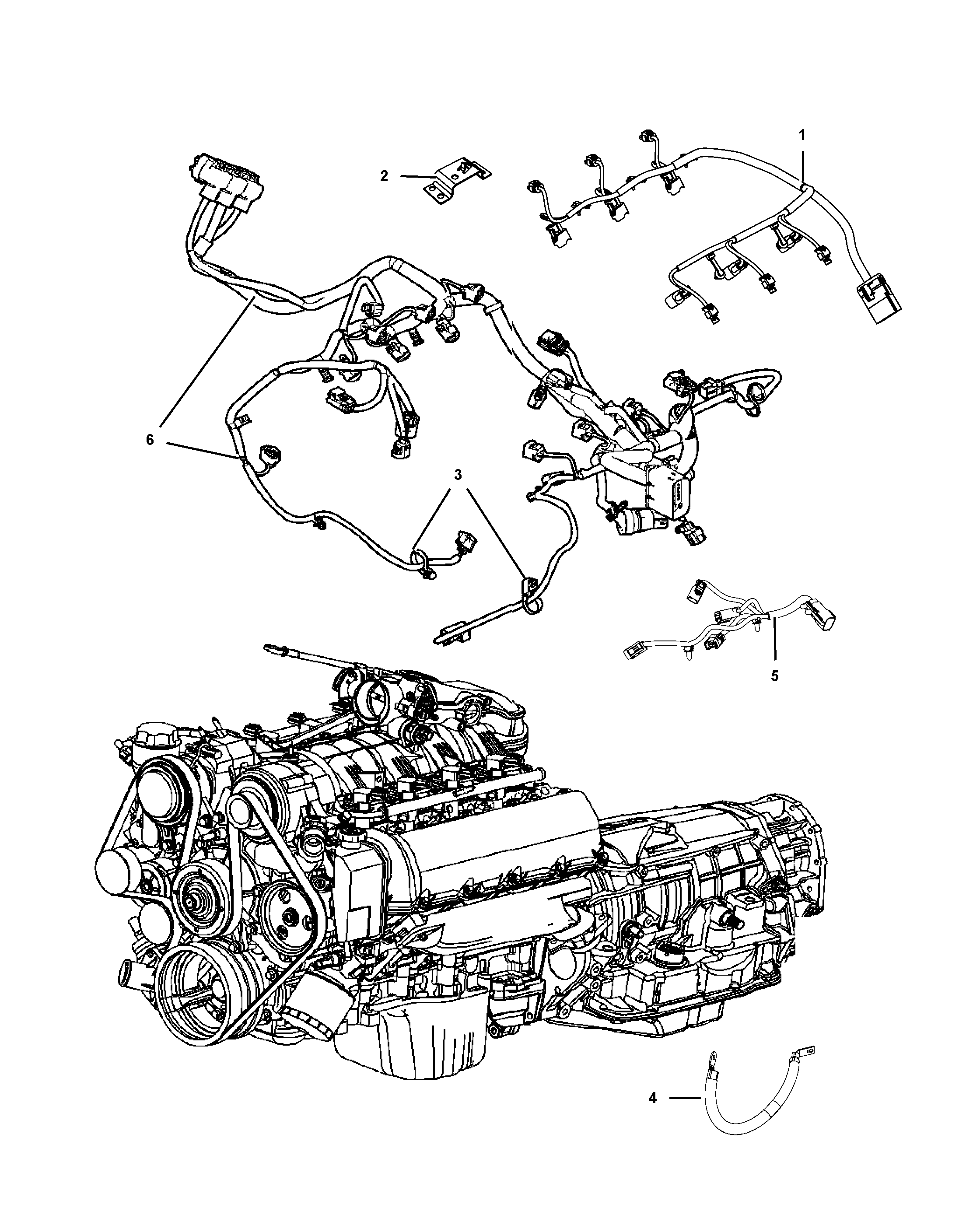 1
2
6
3
5
4