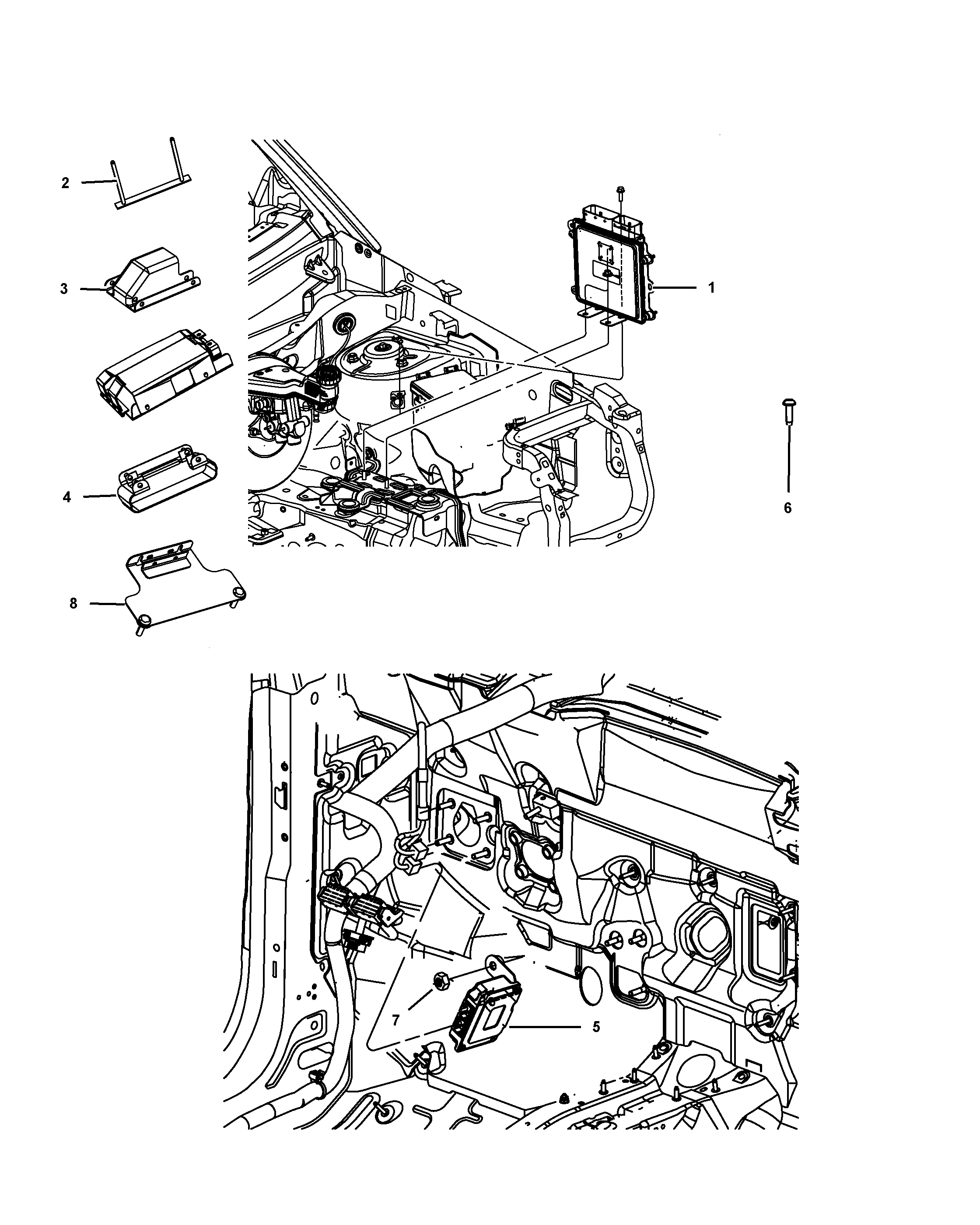 2
3
1
4
6
8
7
5