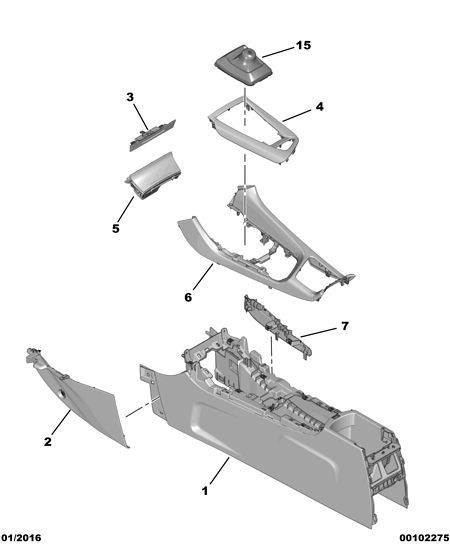 15

3

4

5

6

7

2

1

01/2016

00102275