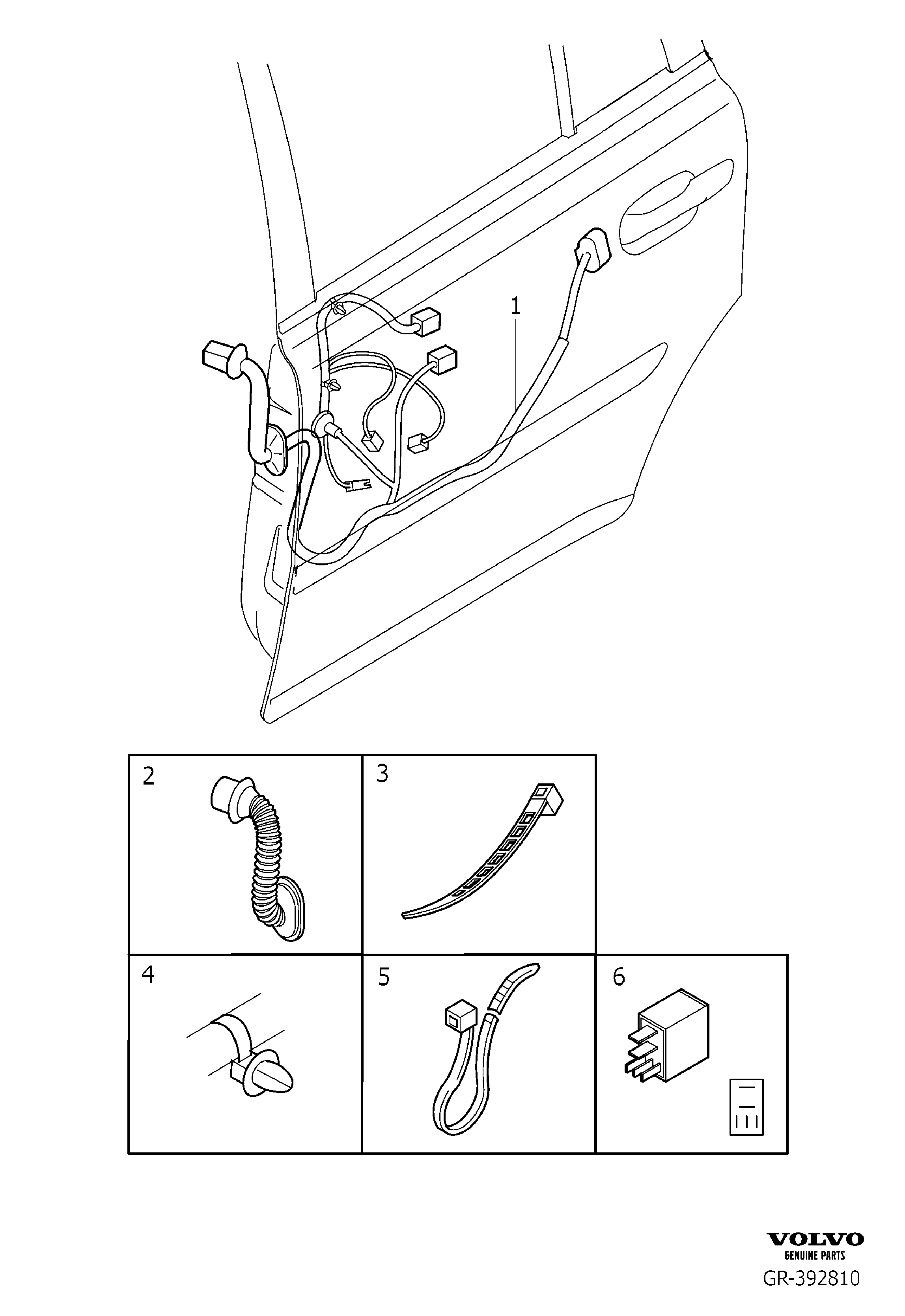 1

2

3

4

5

6

VOLVO
GENUINE PARTS
GR-392810