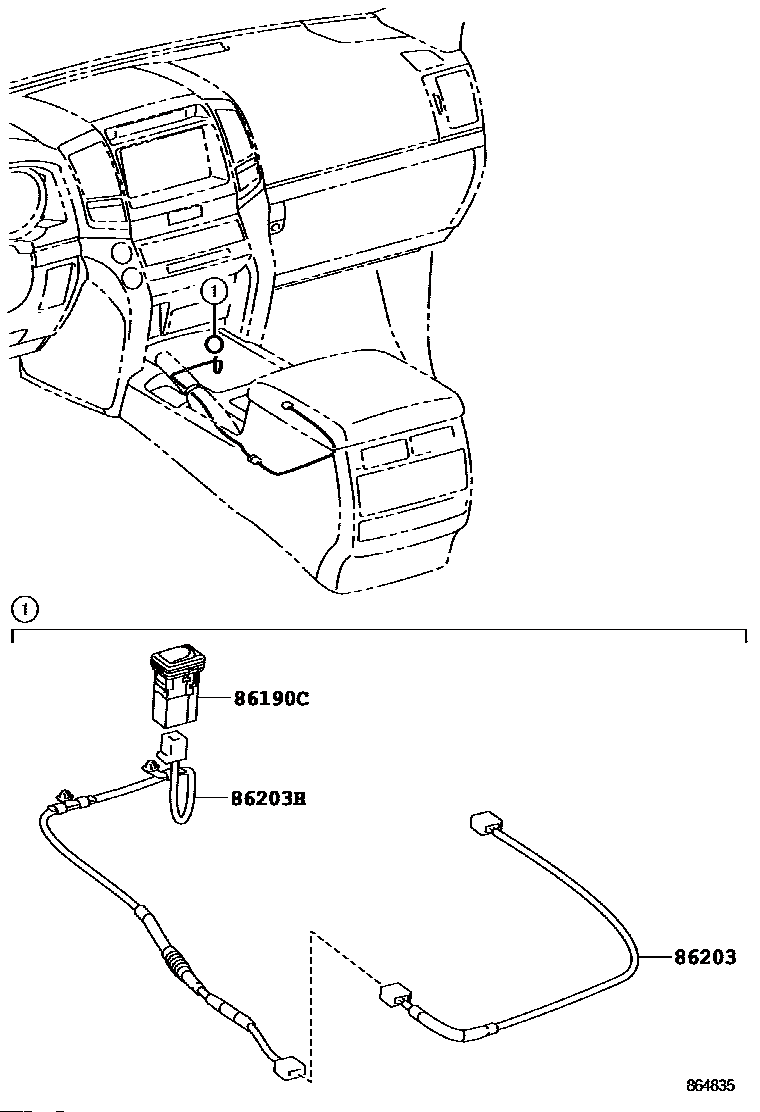 1

1

86190C

86203H

86203

864835