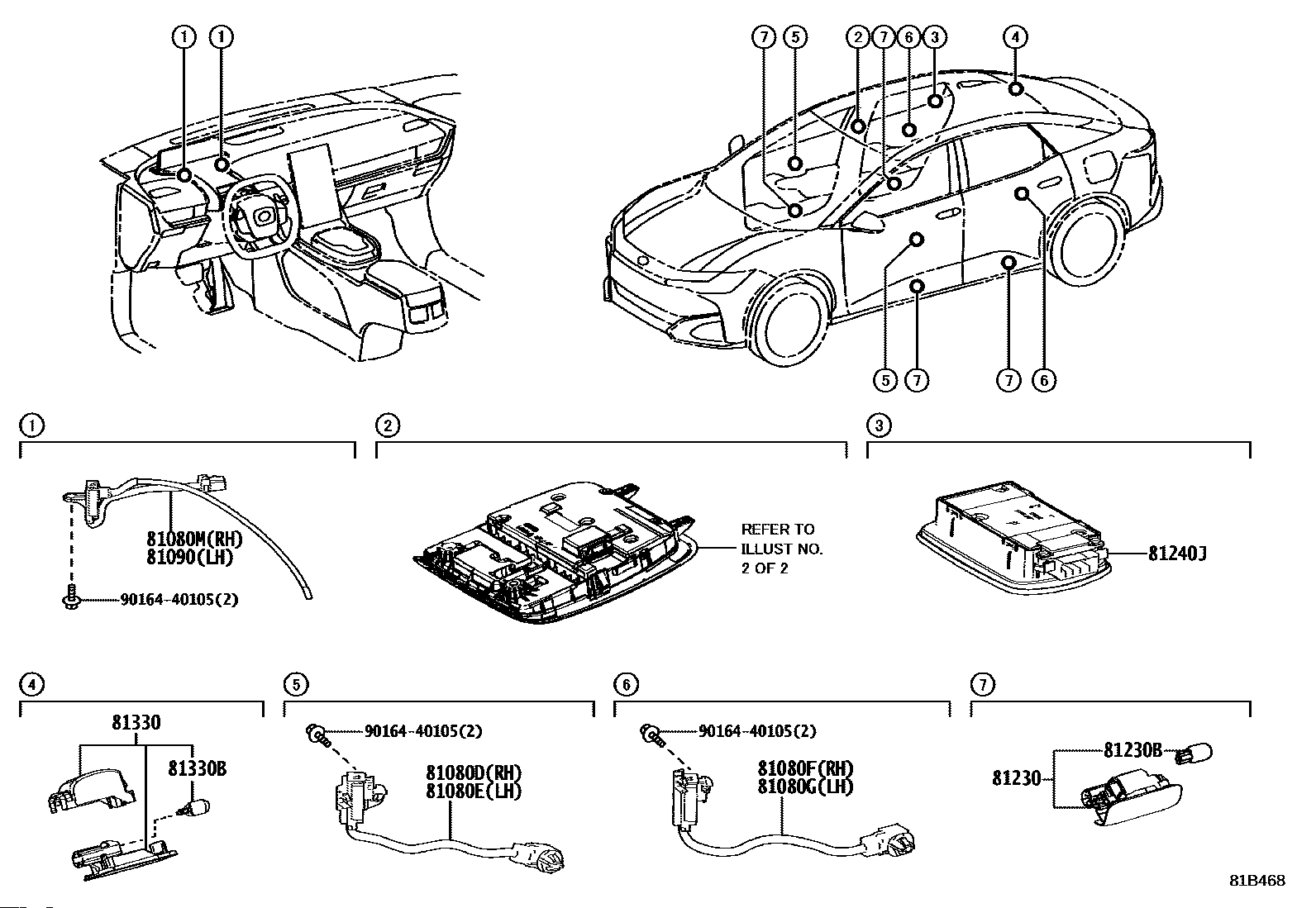 1 1

7 5 2 7 6 3 4

5 7 7 6

1

81080M(RH)
81090(LH)

90164-40105(2)

2

REFER TO ILLUST NO. 2 OF 2

3

81240J

4

81330

81330B

5

90164-40105(2)

81080D(RH)
81080E(LH)

6

90164-40105(2)

81080F(RH)
81080G(LH)

7

81230B

81230

81B468