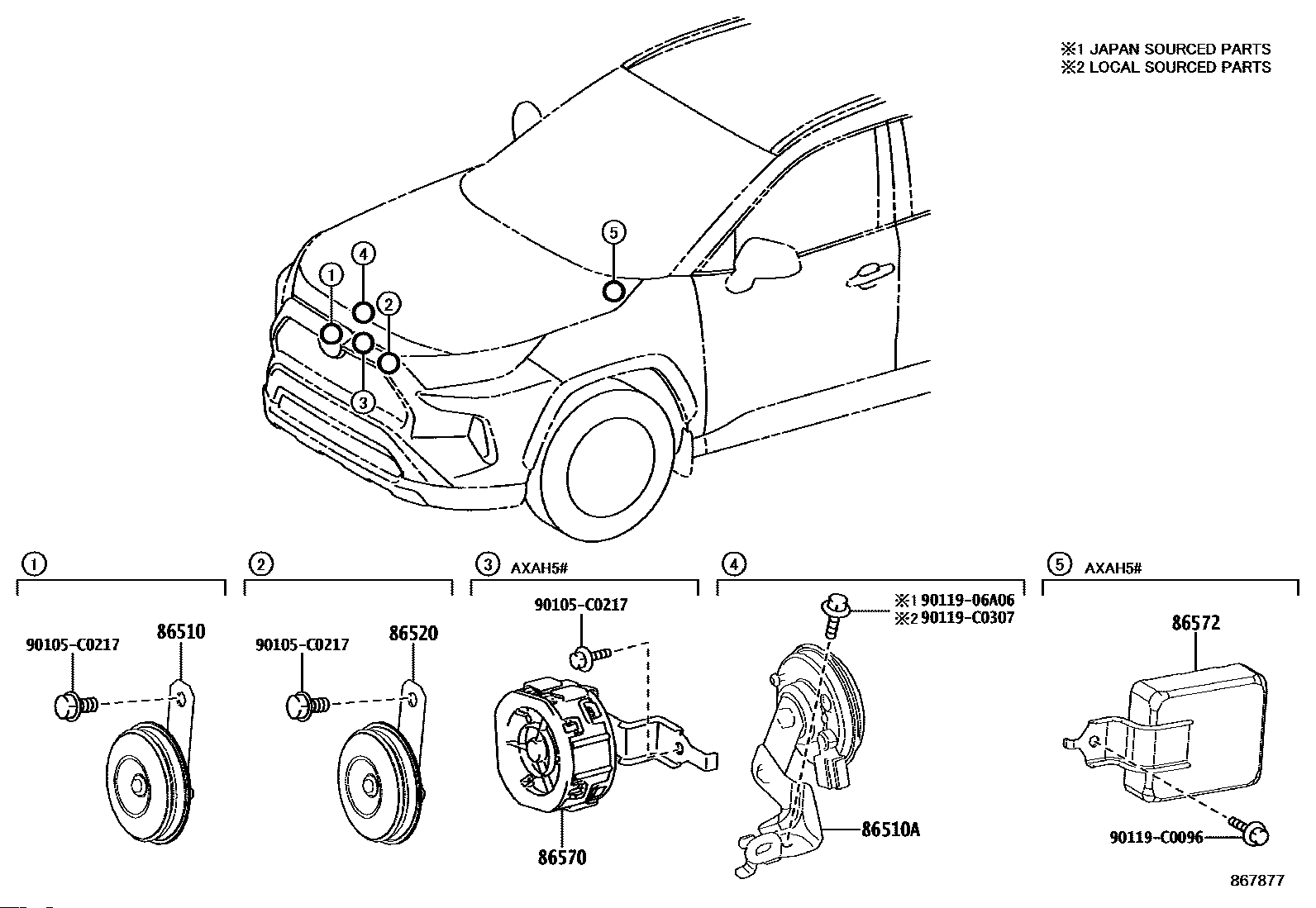 ※1 JAPAN SOURCED PARTS
※2 LOCAL SOURCED PARTS

4
1
2
5
3

1
90105-C0217
86510

2
90105-C0217
86520

3 AXAH5#
90105-C0217
86570

4
※1 90119-06A06
※2 90119-C0307
86510A

5 AXAH5#
86572
90119-C0096

867877