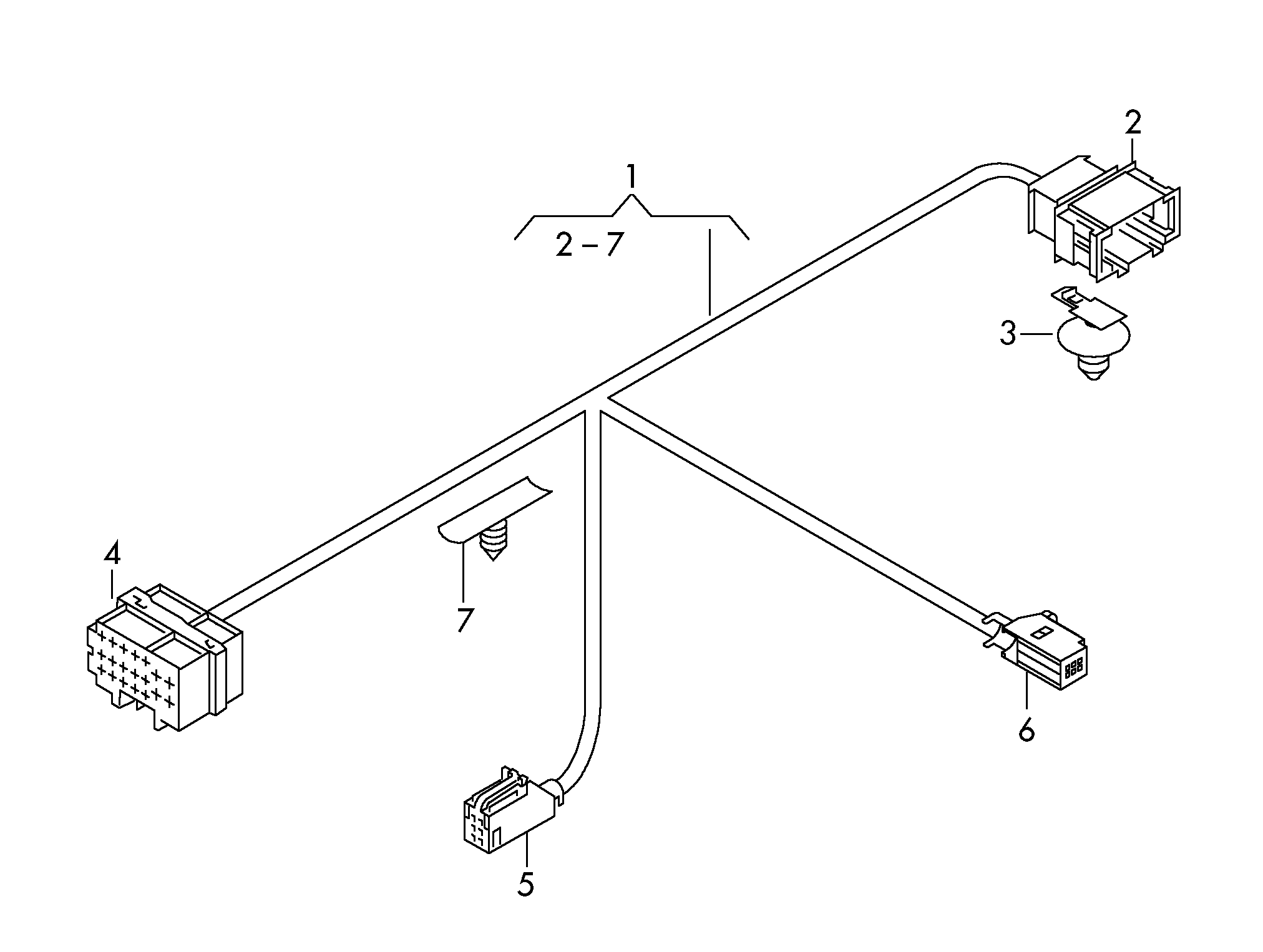 2

1

2 – 7

3

4

7

6

5