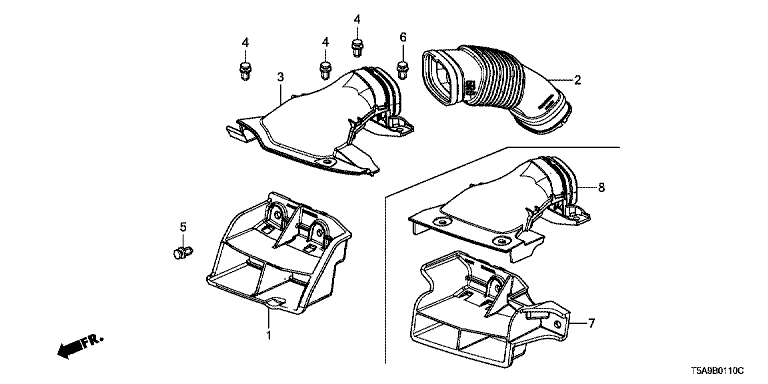 4
4
4
6
3
2
8
5
1
7
FR.
T5A9B0110C