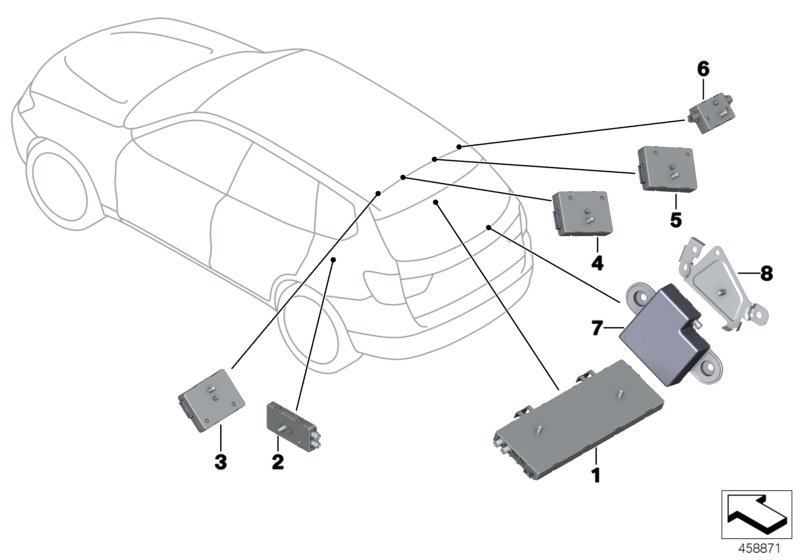 6

5

4

8

7

3

2

1

458871