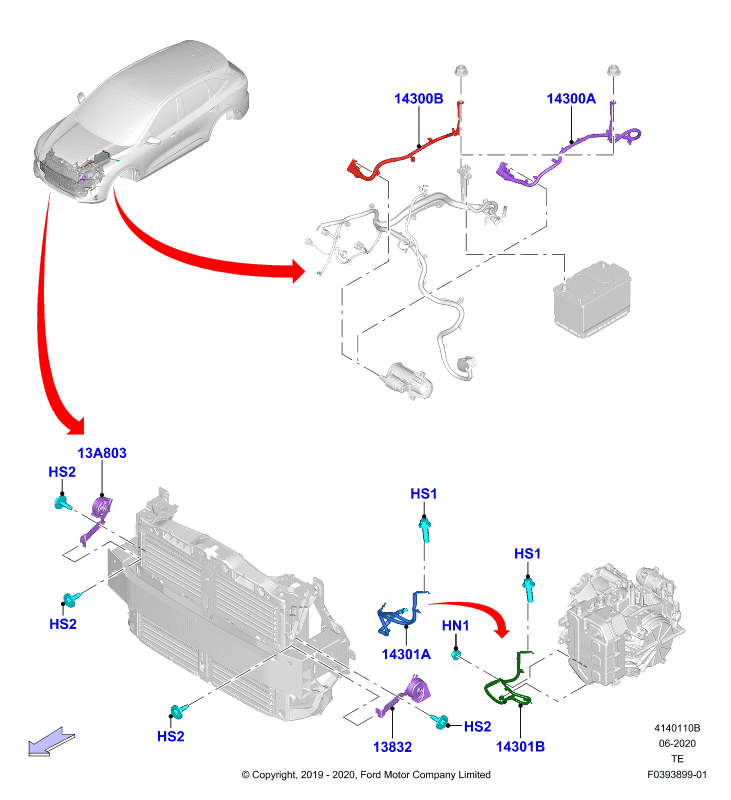 14300B
14300A
13A803
HS2
HS2
HS1
HS1
HN1
14301A
HS2
HS2
13832
14301B
4140110B
06-2020
TE
© Copyright, 2019 - 2020, Ford Motor Company Limited
F0393899-01