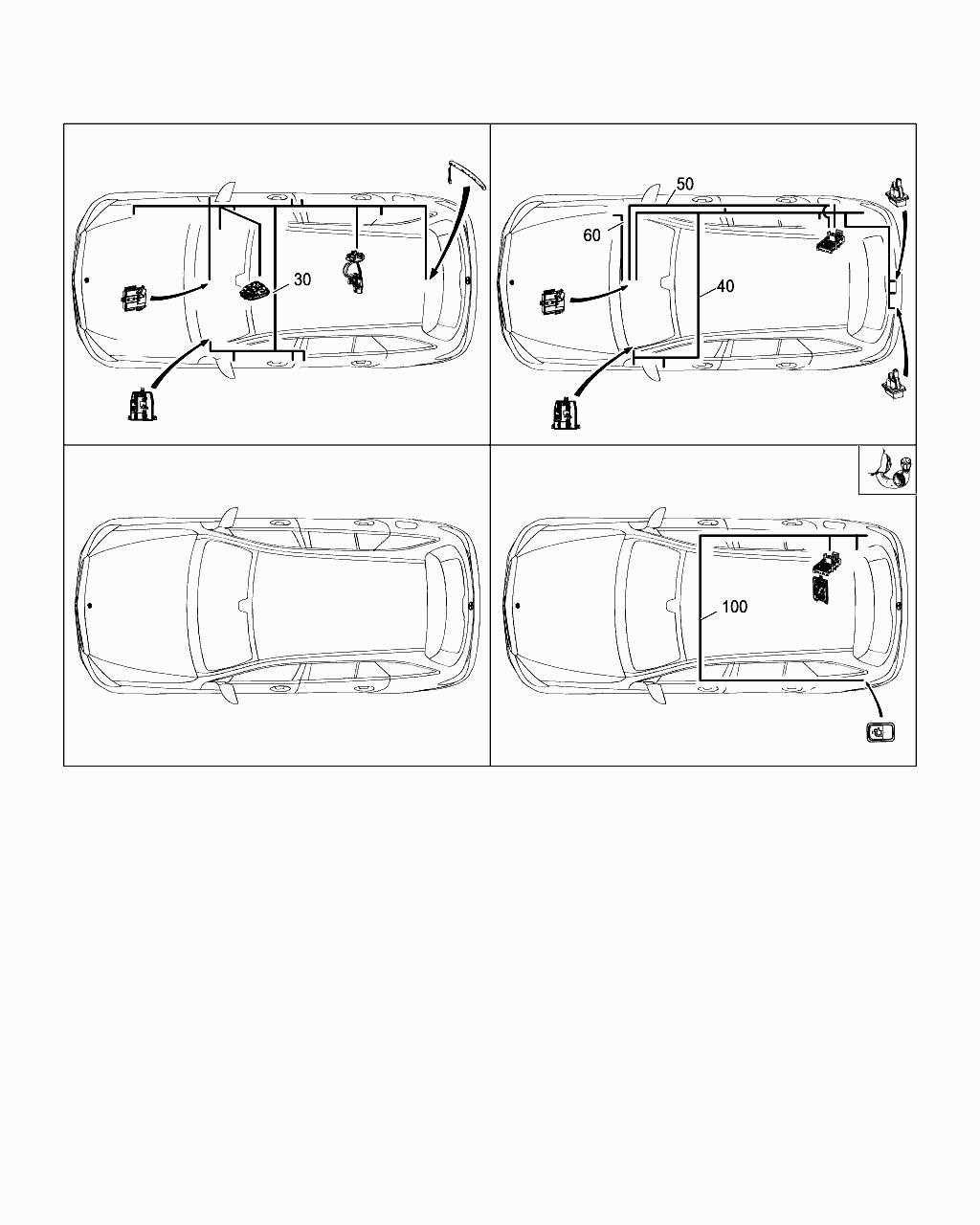 30

50
60
40

100