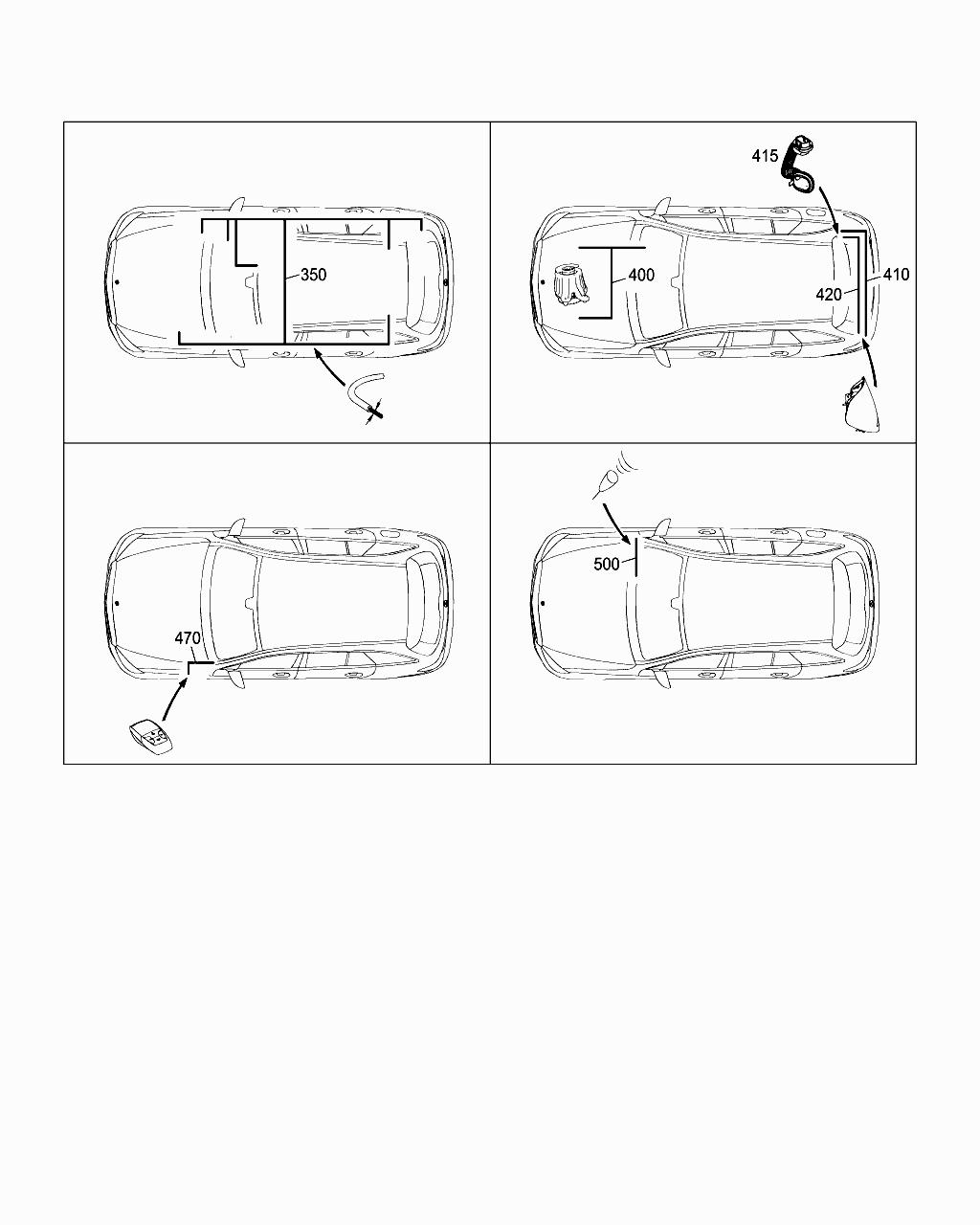 350

415

400

420

410

470

500