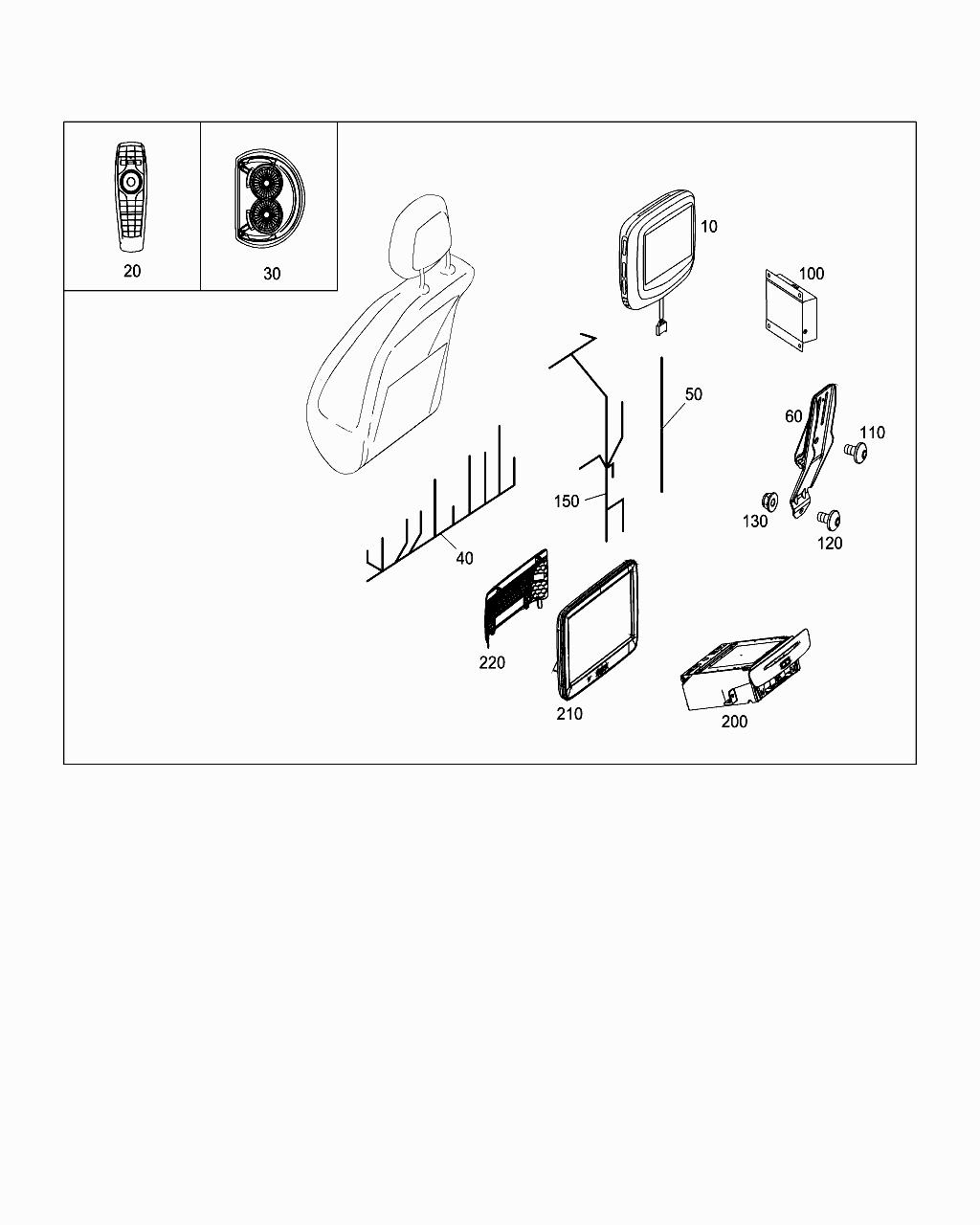 20
30
10
100
50
60
110
150
130
120
40
220
210
200