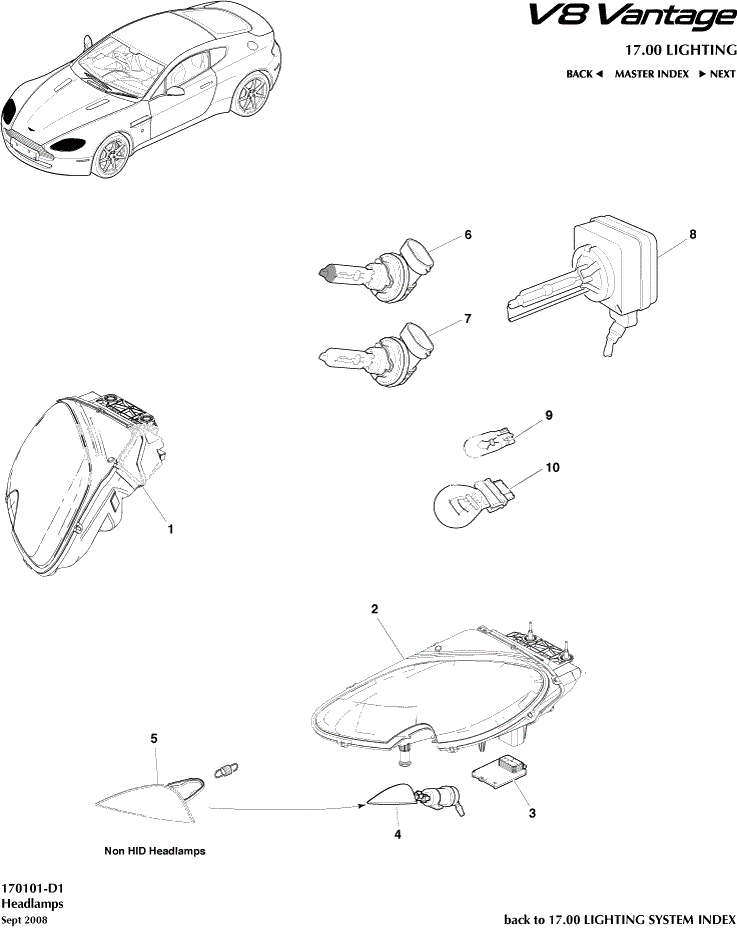 V8 Vantage

17.00 LIGHTING

BACK ◄ MASTER INDEX ► NEXT

6

8

7

9

10

1

2

5

3

4

Non HID Headlamps

170101-D1
Headlamps
Sept 2008

back to 17.00 LIGHTING SYSTEM INDEX