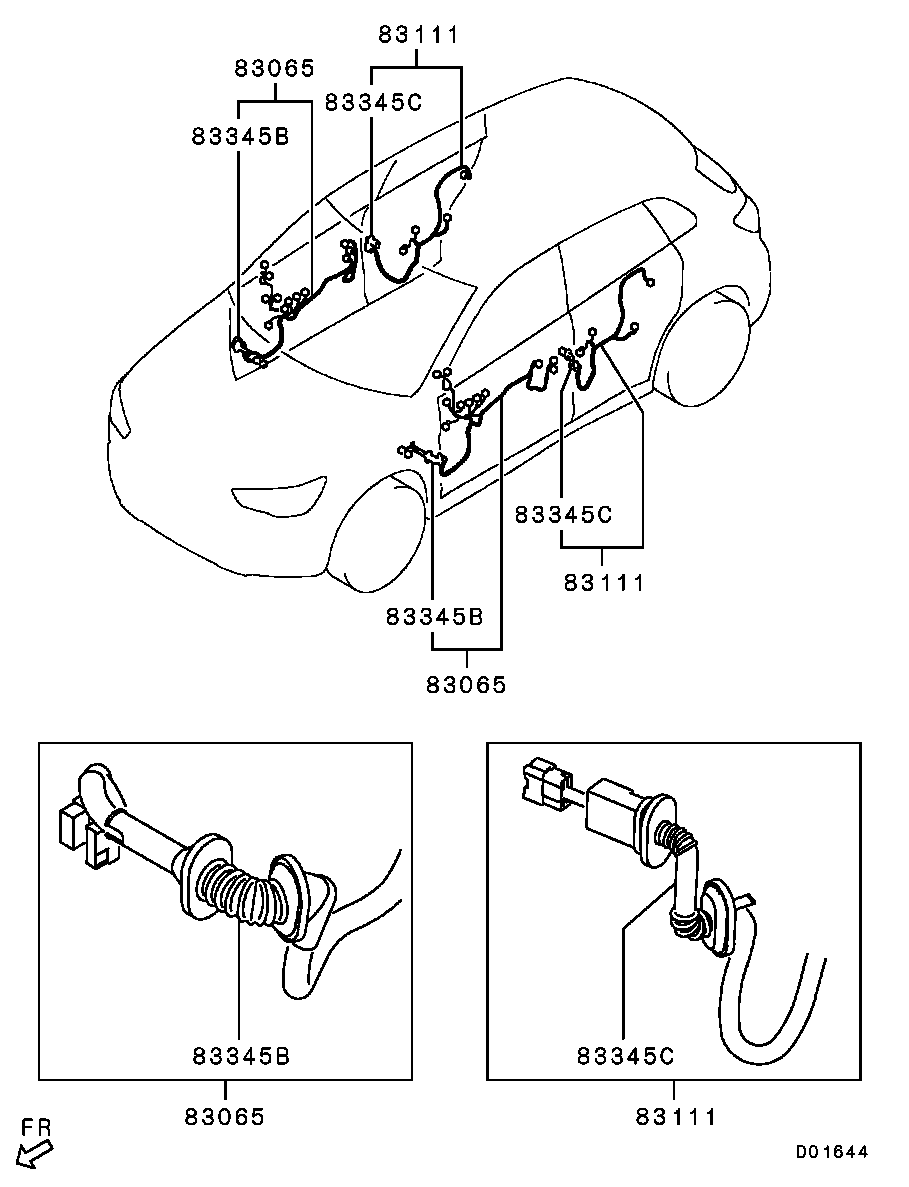 83111
83065
83345C
83345B
83345C
83111
83345B
83065
83345B
83065
83345C
83111
FR
D01644