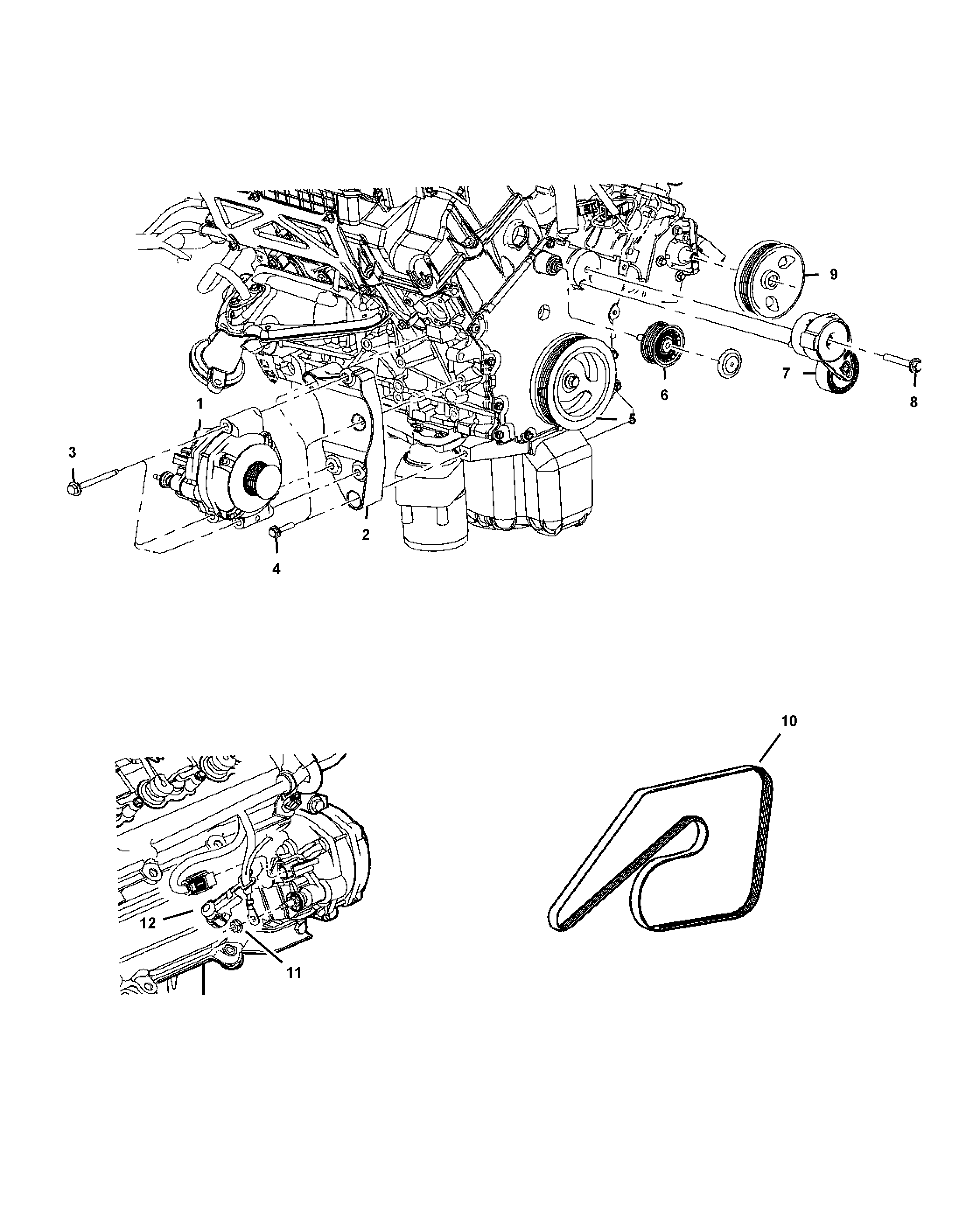 9
1
6
7
8
5
3
2
4
10
12
11