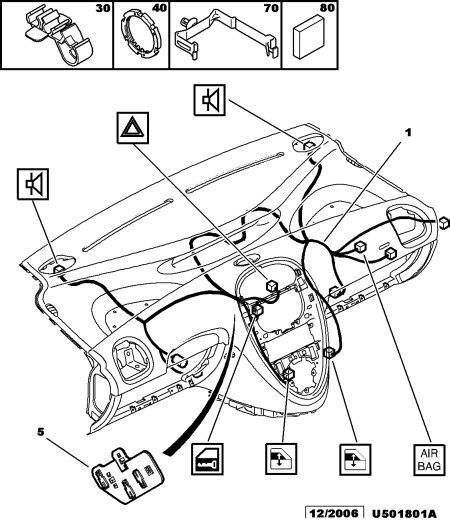 30
40
70
80
1
5
AIR BAG
12/2006
U501801A