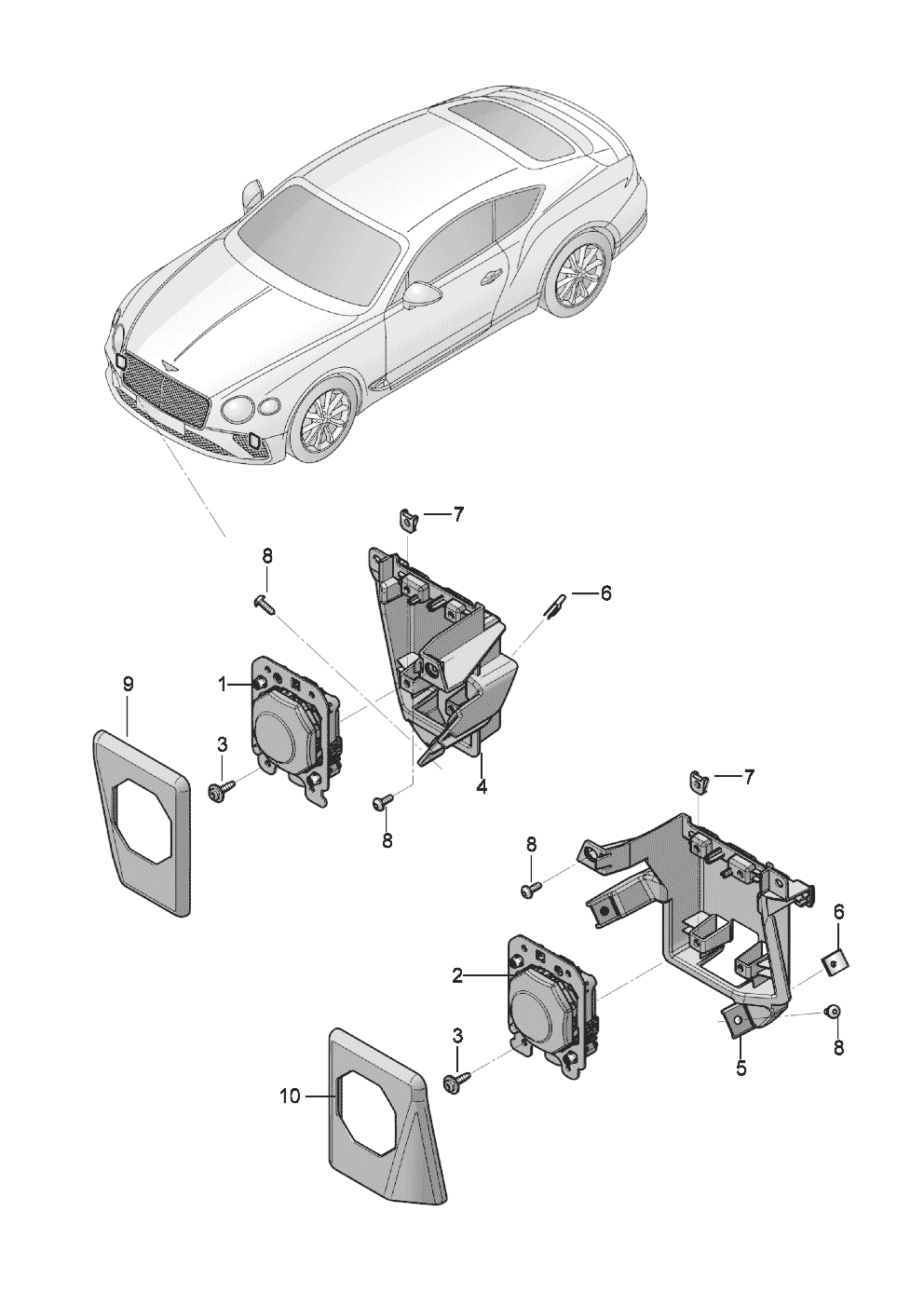 7
8
6
9
1
3
4
8
7
8
6
2
3
5
8
10