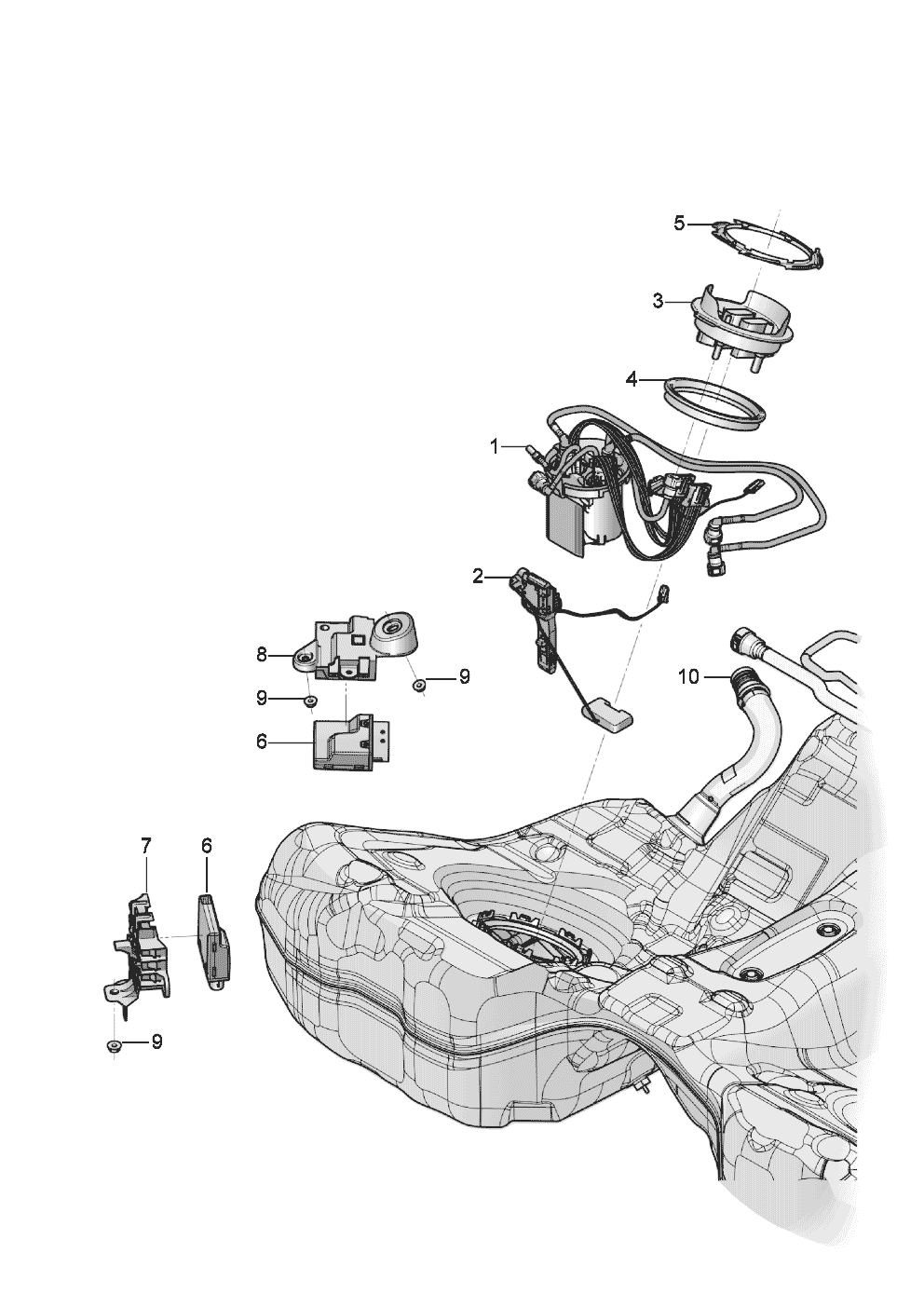 5
3
4
1
2
8
9
9
10
6
7
6
9