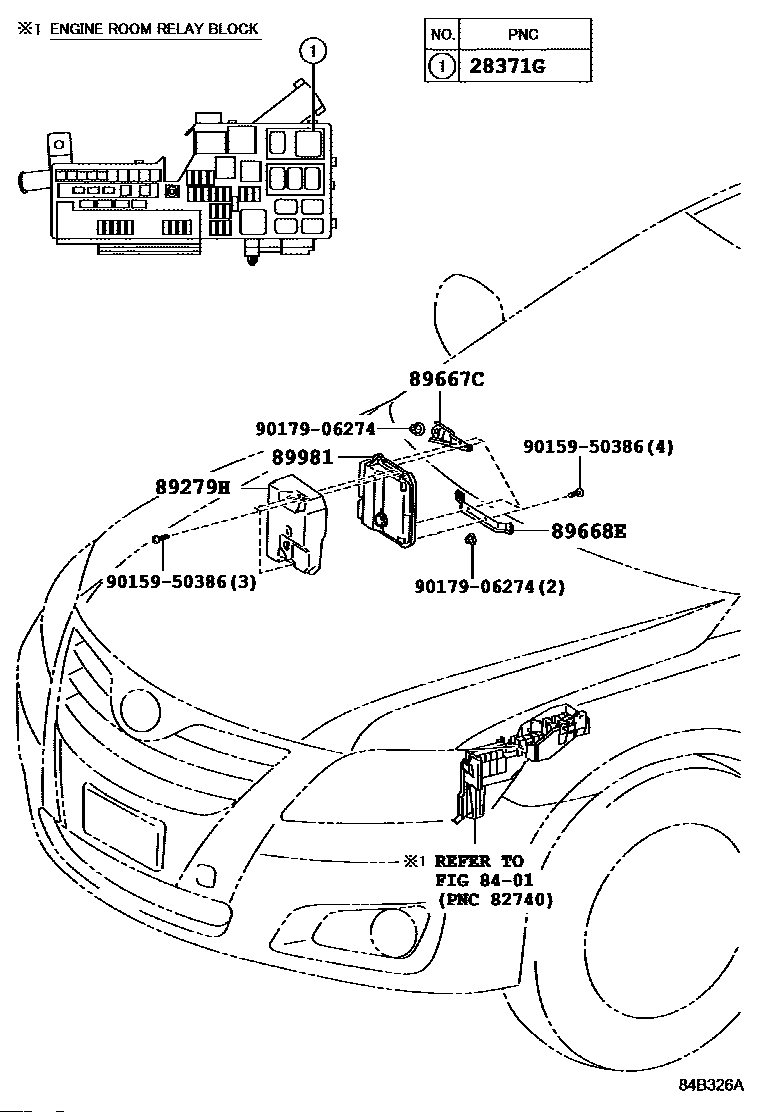 ※1 ENGINE ROOM RELAY BLOCK

1

| NO. | PNC |
|---|---|
| 1 | 28371G |

89667C

90179-06274

89981

90159-50386(4)

89279H

89668E

90159-50386(3)

90179-06274(2)

※1 REFER TO FIG 84-01 (PNC 82740)

84B326A