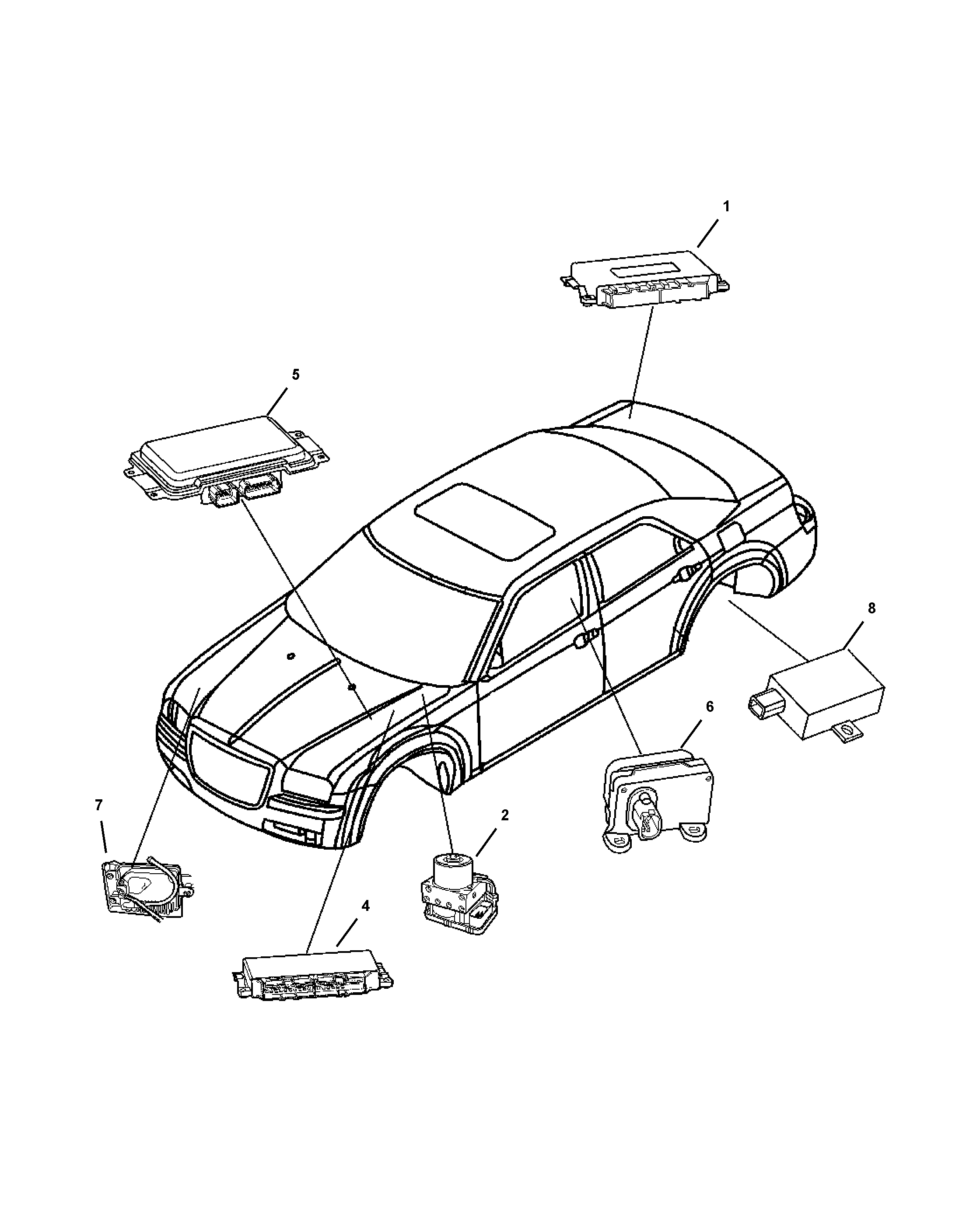 1
5
8
6
7
2
4