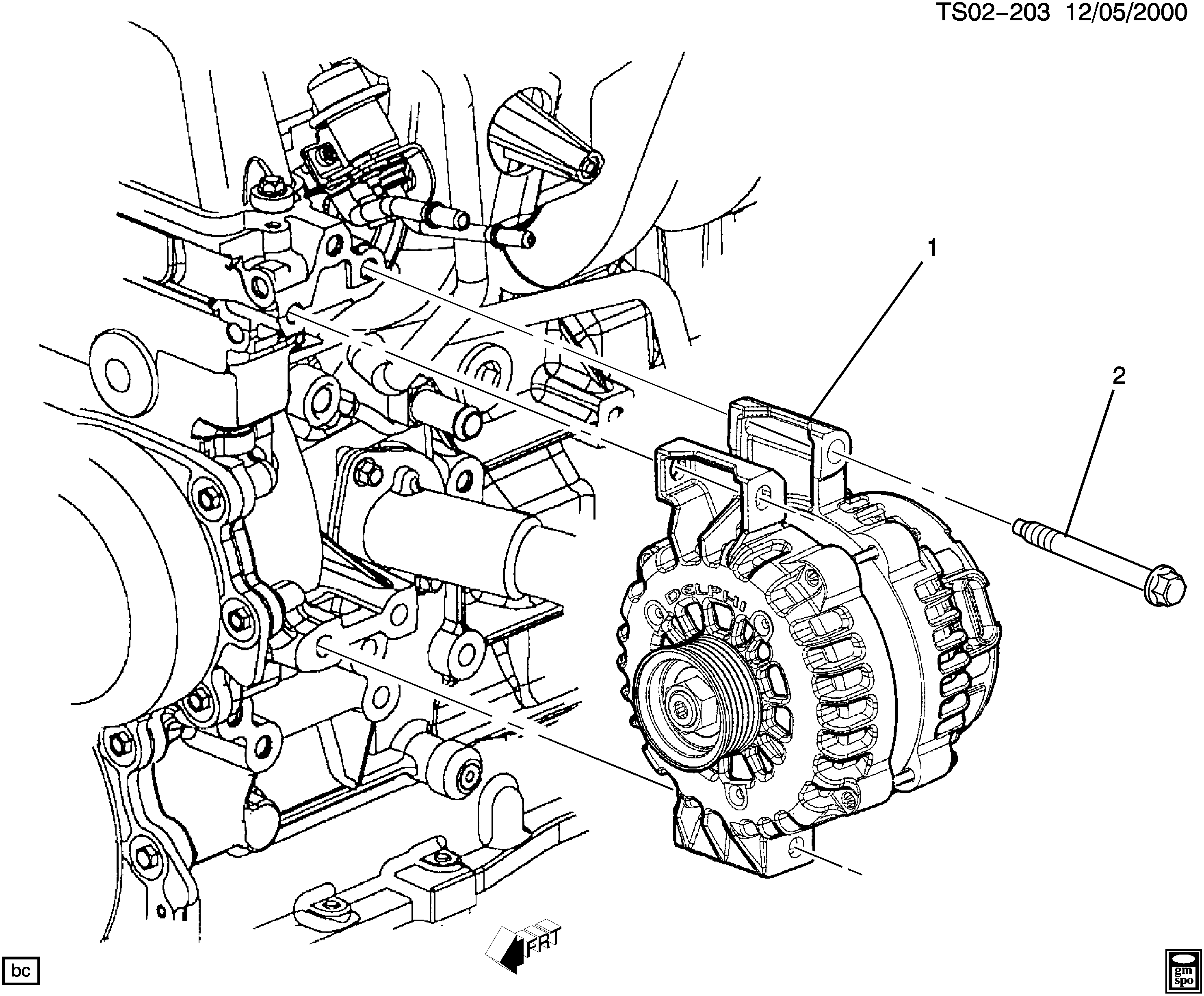 TS02-203 12/05/2000

1

2

DELPHI

FRT

bc

gm spo