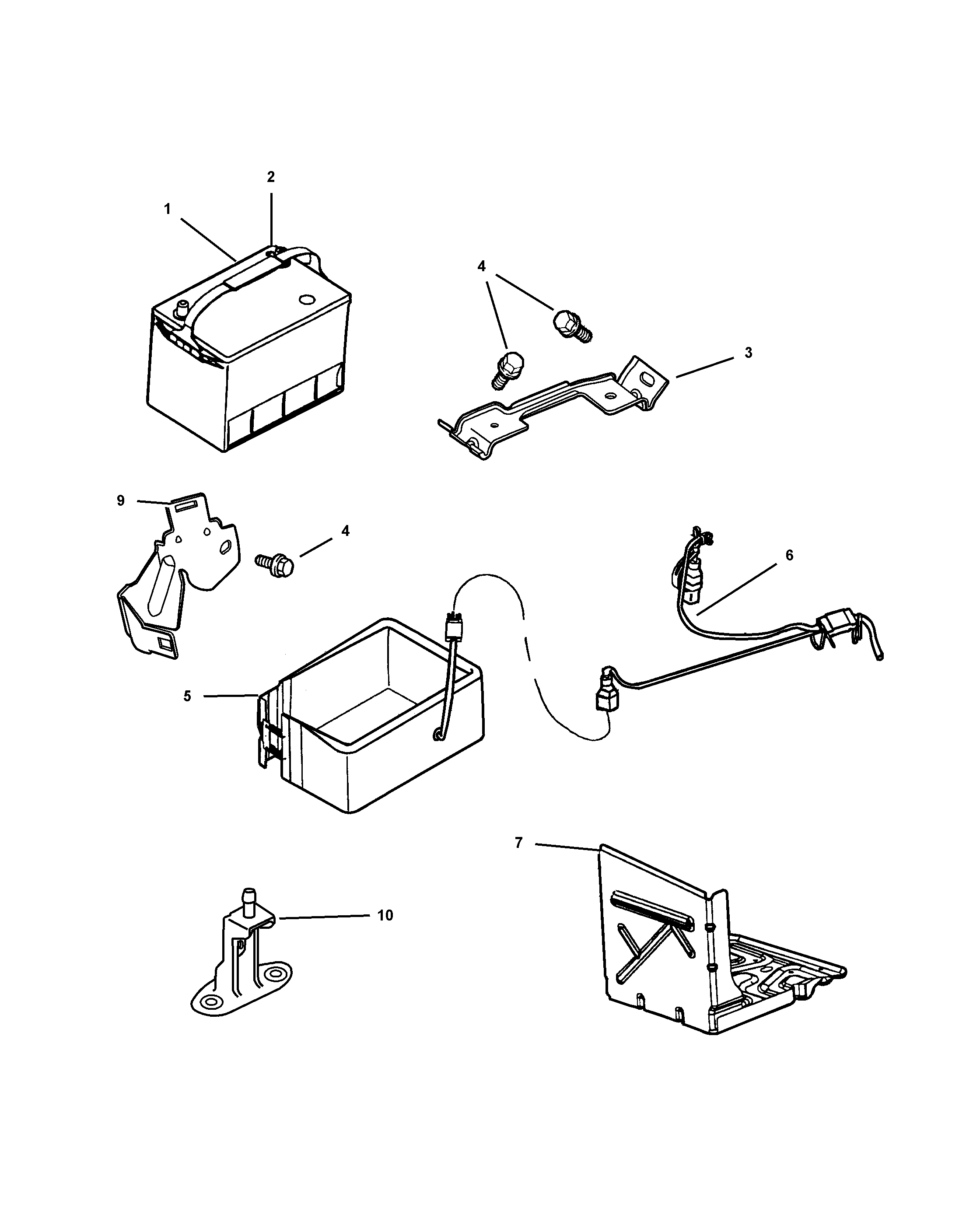 2
1
4
3
9
4
6
5
7
10