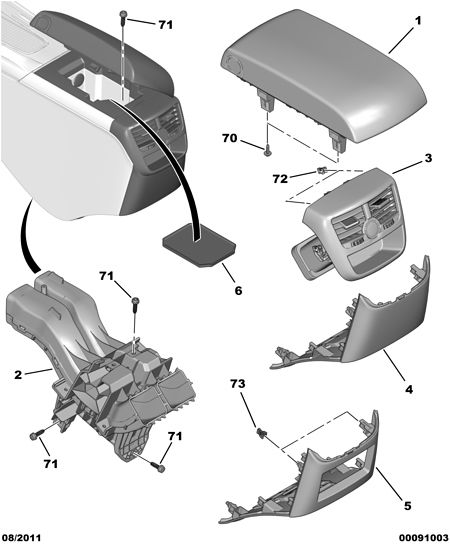 71
1
70
3
72
6
71
2
4
73
71
71
5
08/2011
00091003