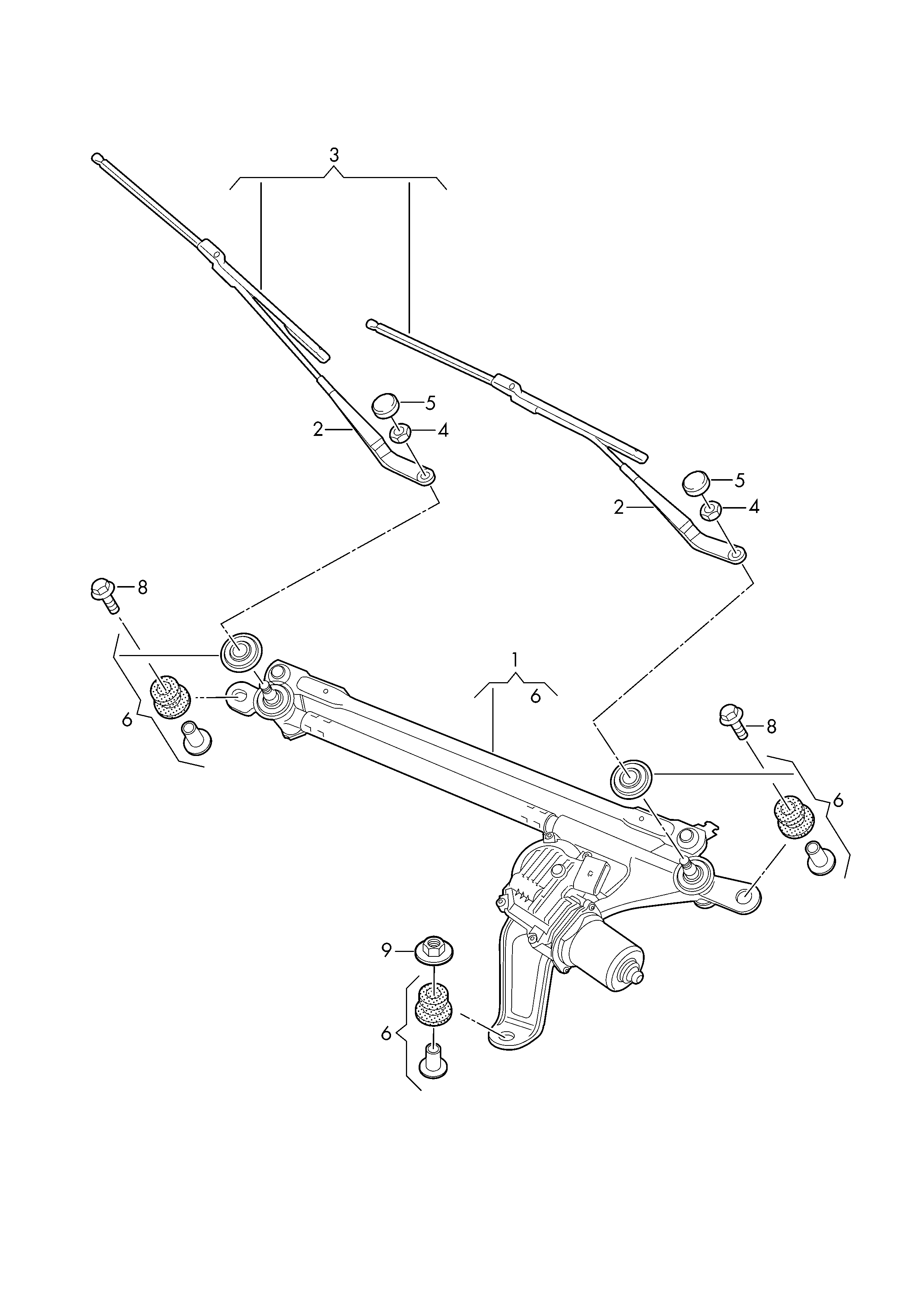 3
5
2
4
5
2
4
8
1
6
6
8
6
9
6