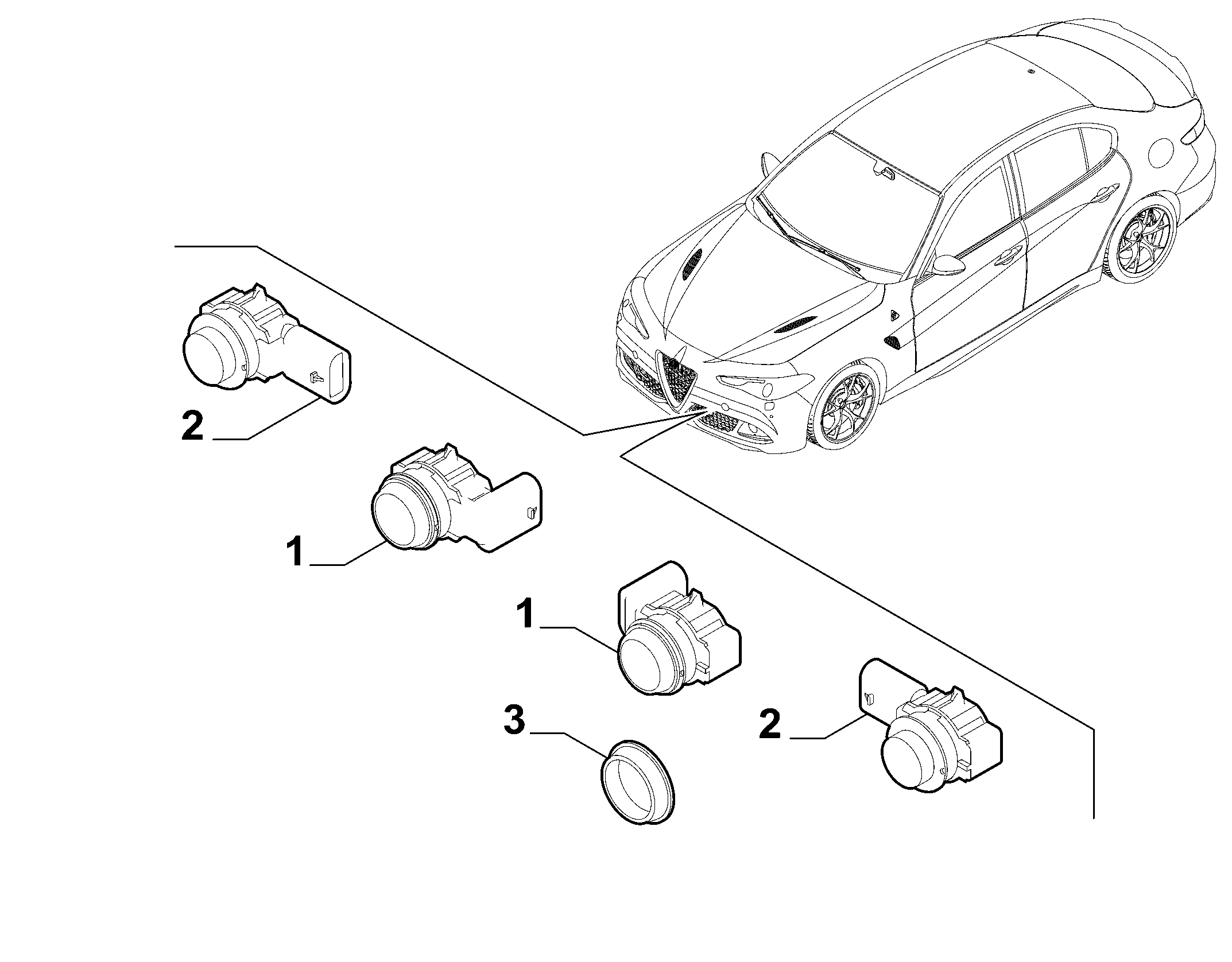 2

1

1

3

2