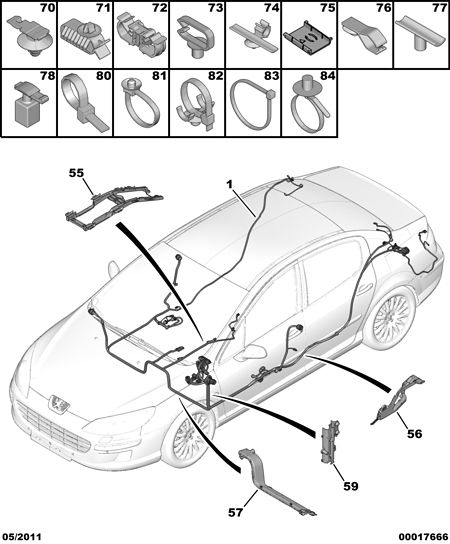 70 71 72 73 74 75 76 77
78 80 81 82 83 84

55
1
56
59
57

05/2011
00017666