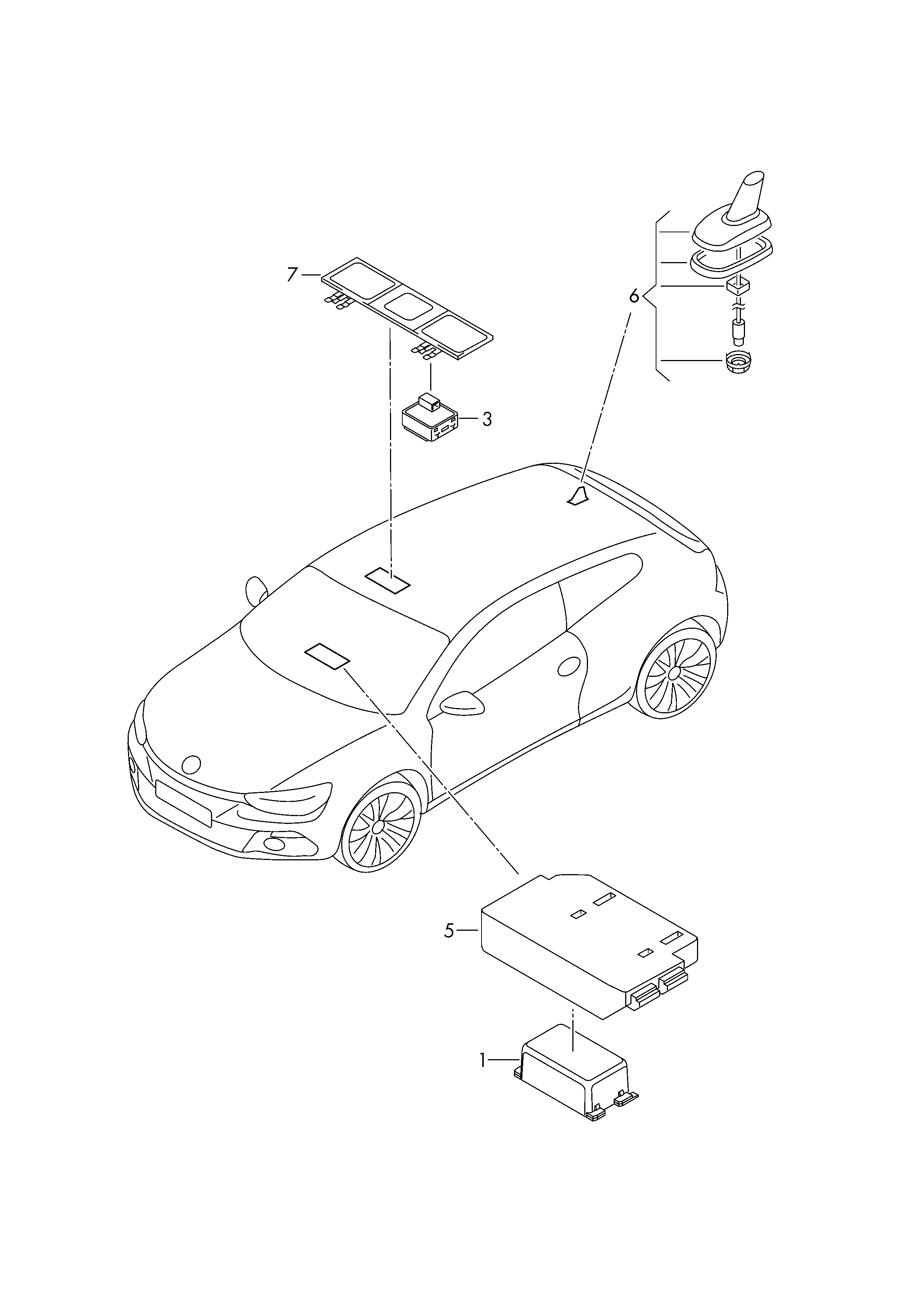 7
6
3
5
1