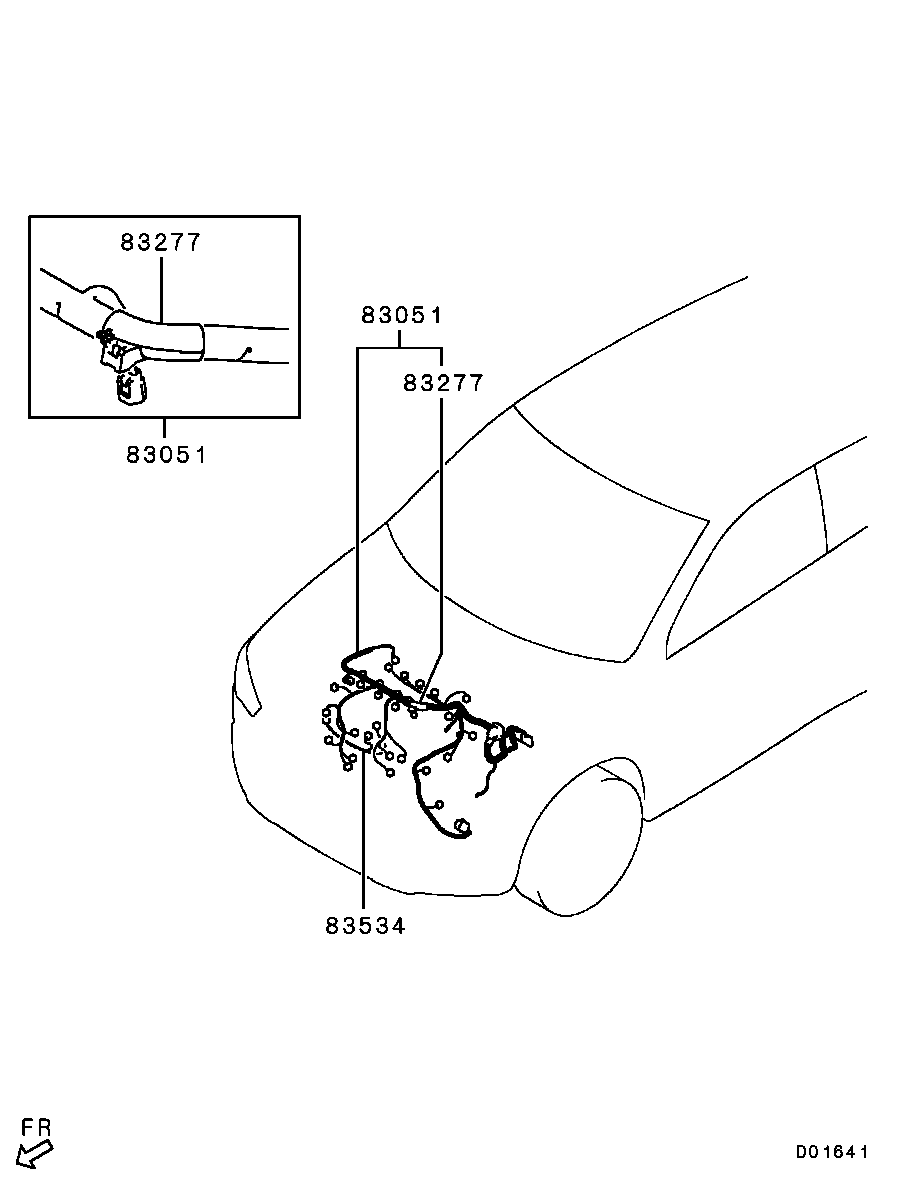 83277

83051

83051

83277

83534

FR

D01641