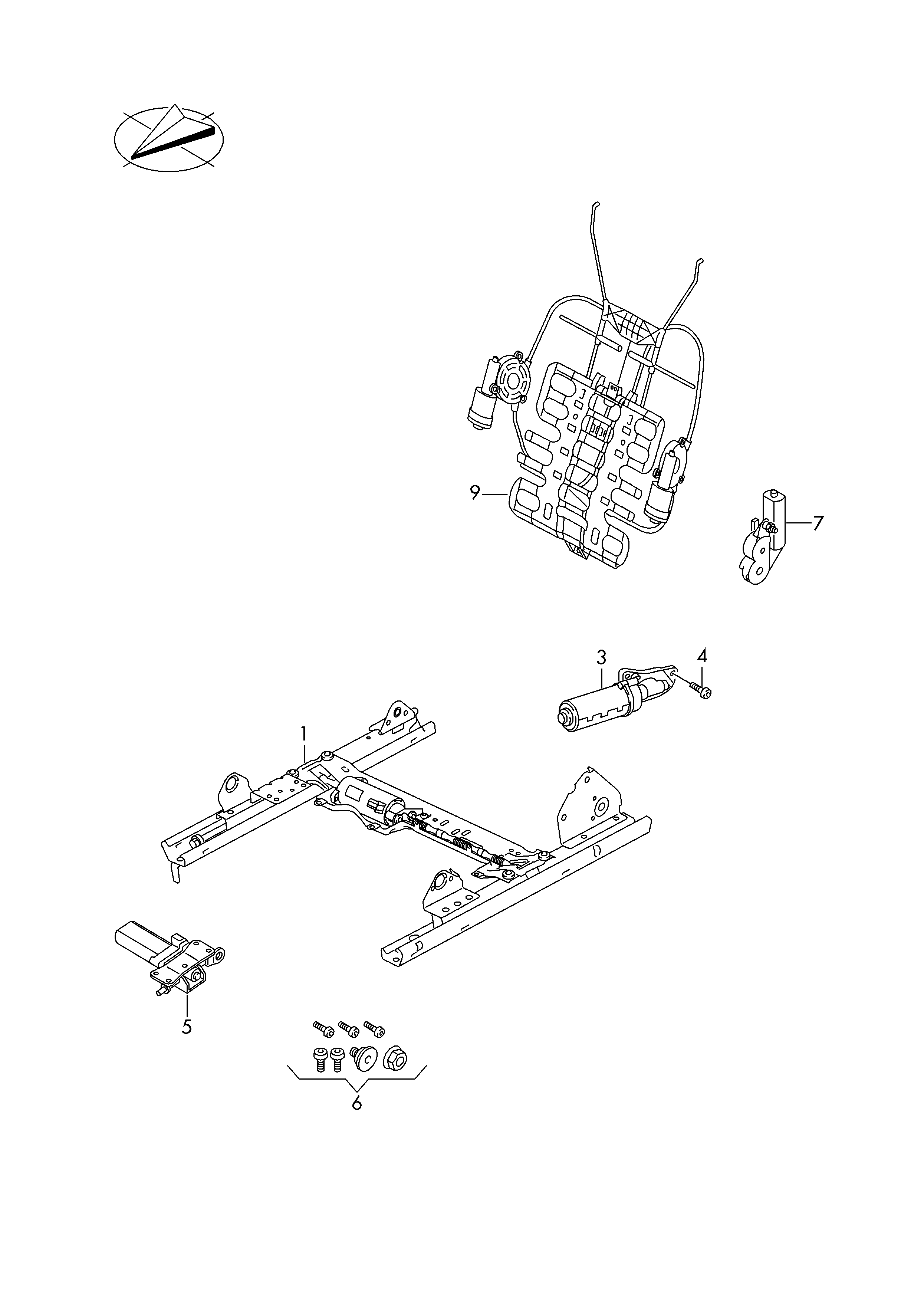 9

7

3

4

1

5

6