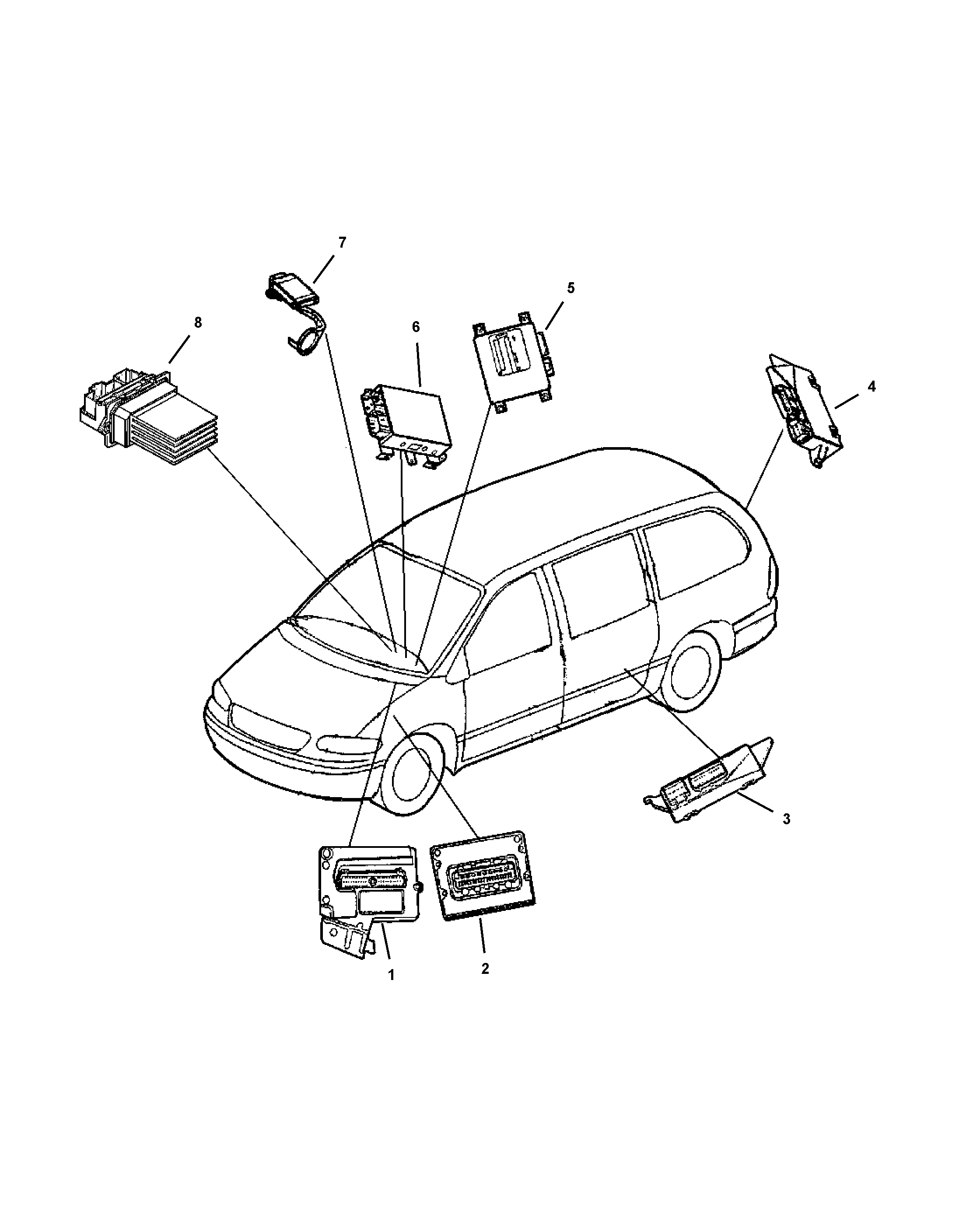 7
5
8
6
4
3
1
2