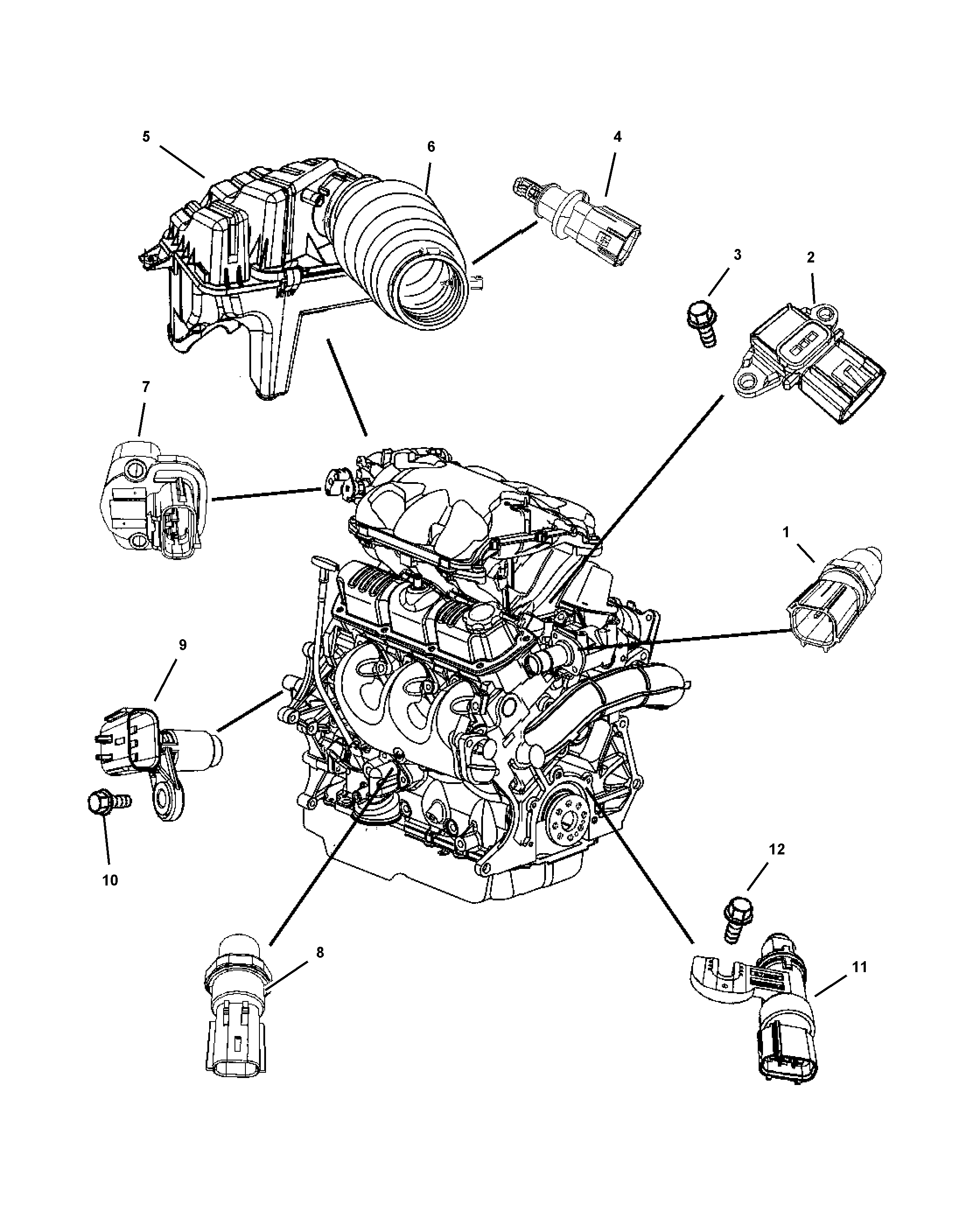 5
6
4
3
2
7
1
9
10
12
8
11