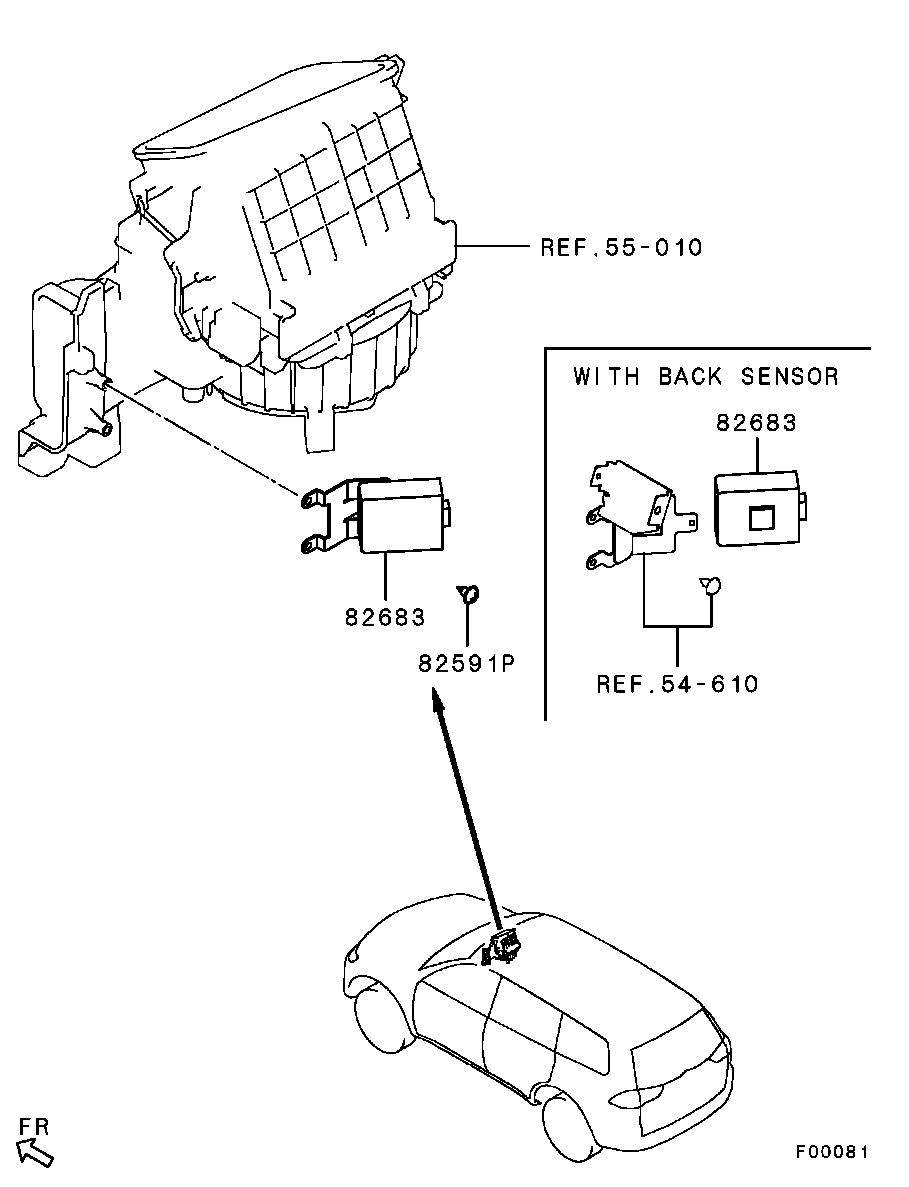 REF.55-010

WITH BACK SENSOR

82683

82683

82591P

REF.54-610

FR

F00081