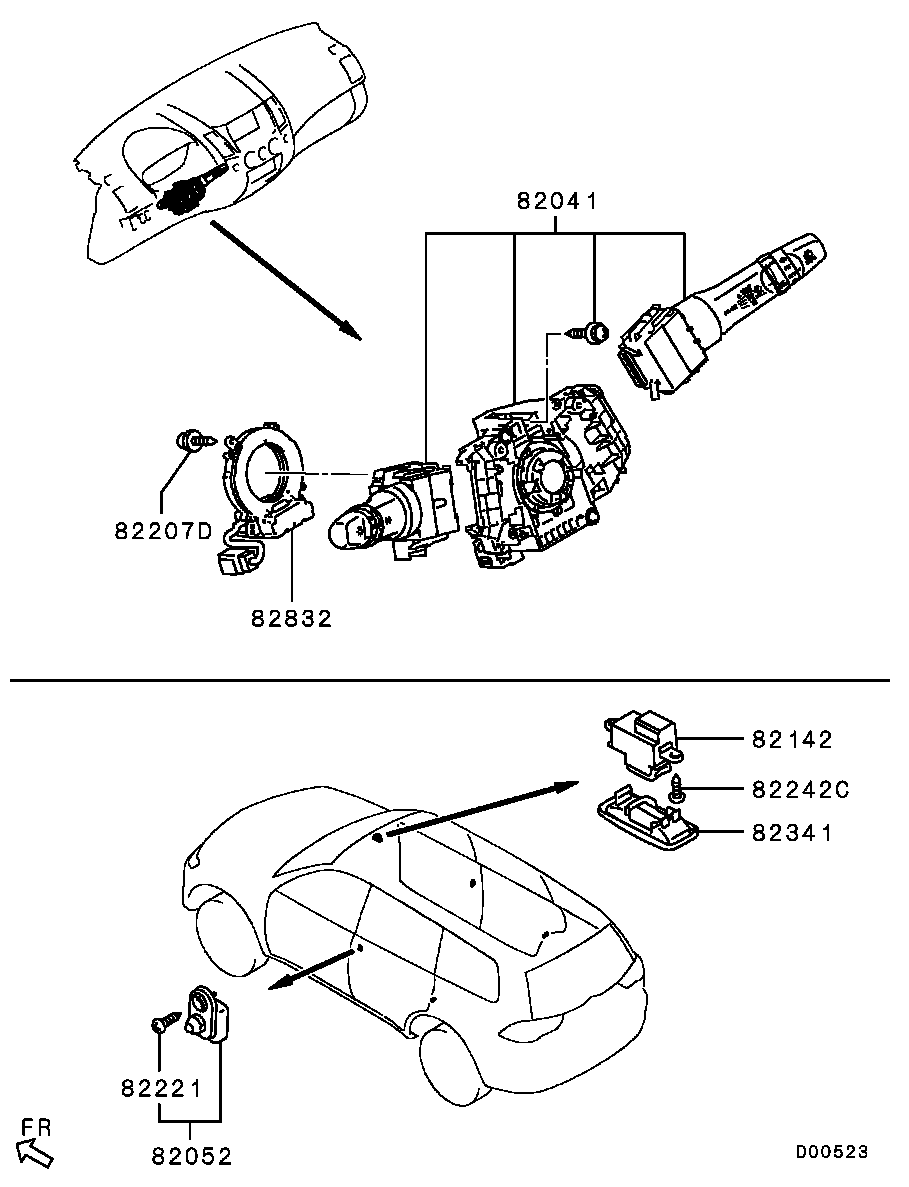 82041

82207D

82832

82142

82242C

82341

82221

82052

FR

D00523