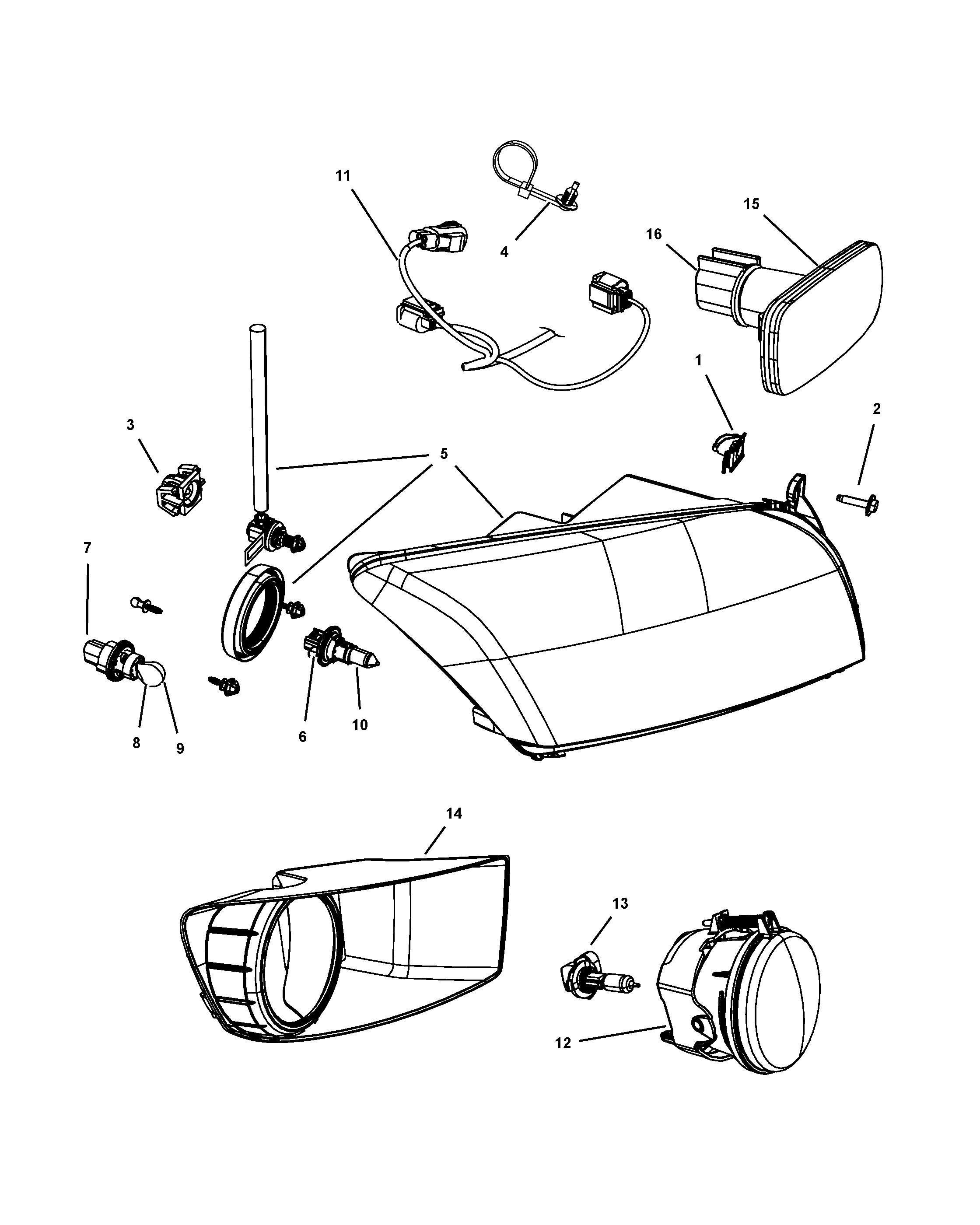 11
4
15
16
1
2
3
5
7
8
9
6
10
14
13
12