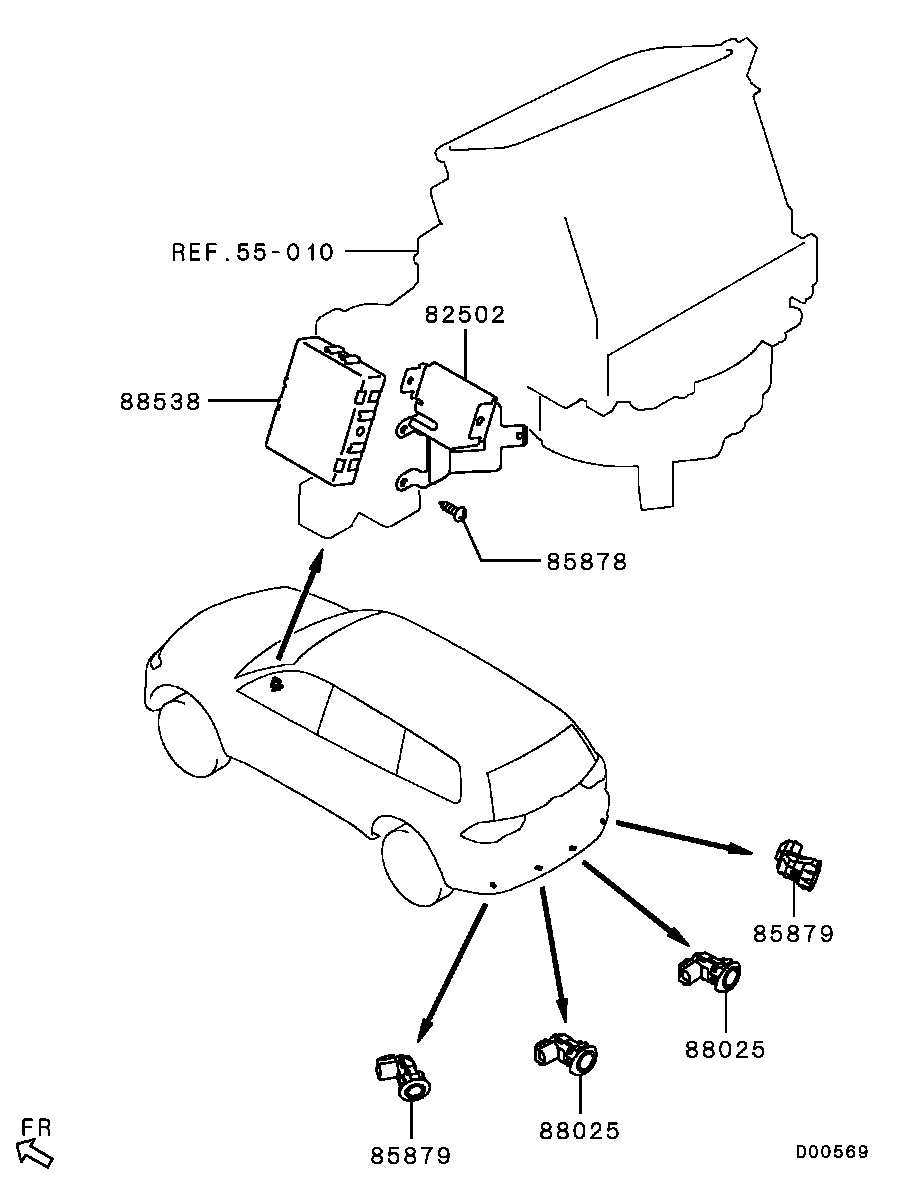 REF.55-010

82502

88538

85878

85879

88025

88025

85879

FR

D00569