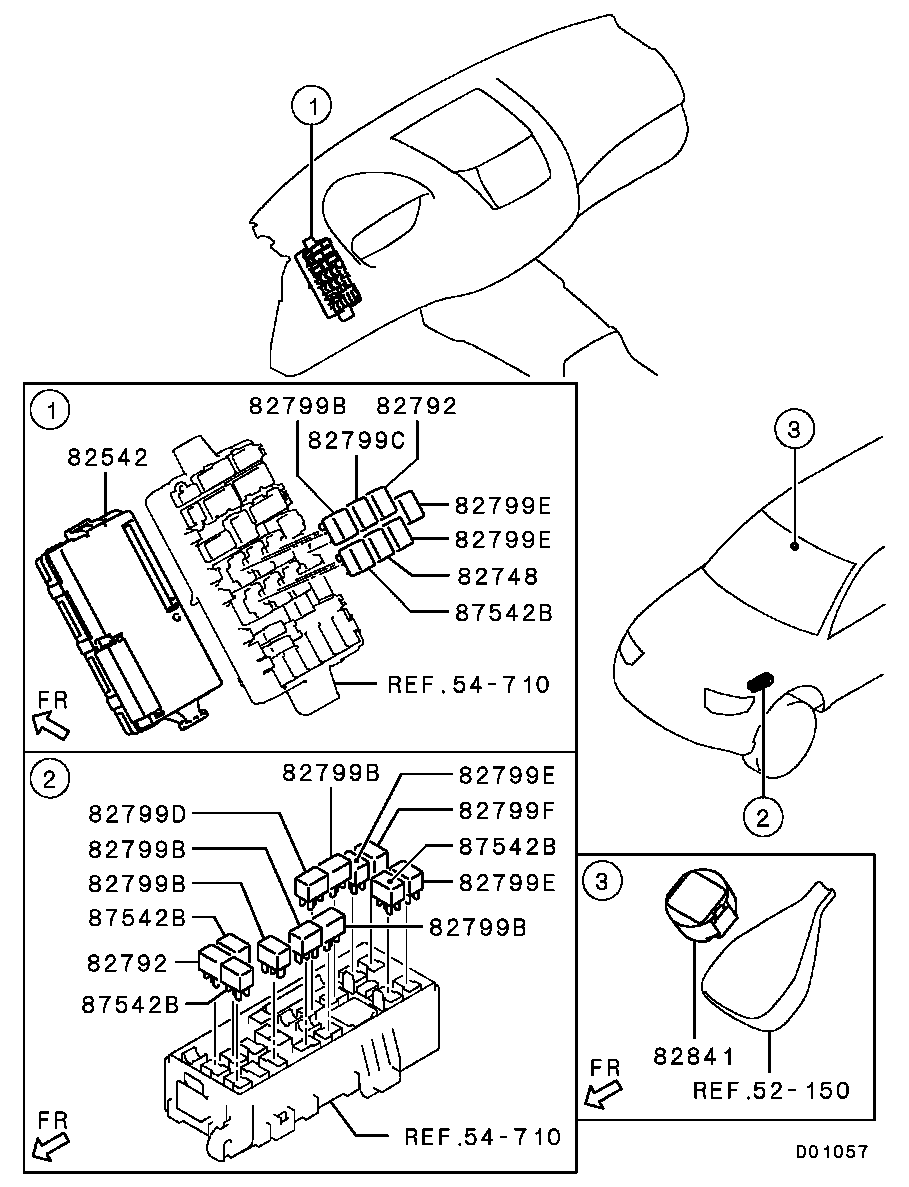 1

1
82542
82799B 82792
82799C
82799E
82799E
82748
87542B
REF.54-710
FR

3

2

2
82799B
82799E
82799D
82799F
82799B
87542B
82799B
82799E
87542B
82799B
82792
87542B
REF.54-710
FR

3
82841
REF.52-150
FR

D01057