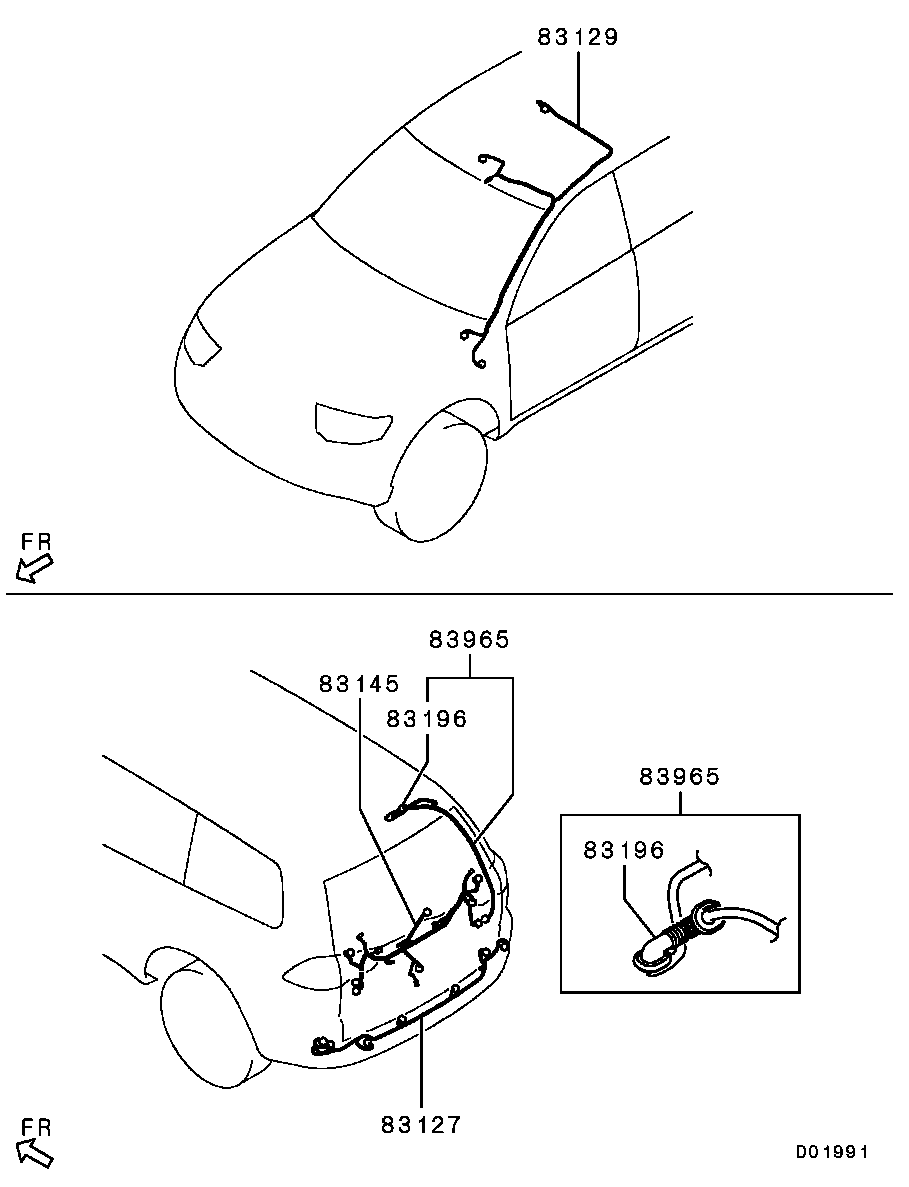 83129

FR

83965

83145

83196

83965

83196

83127

FR

D01991