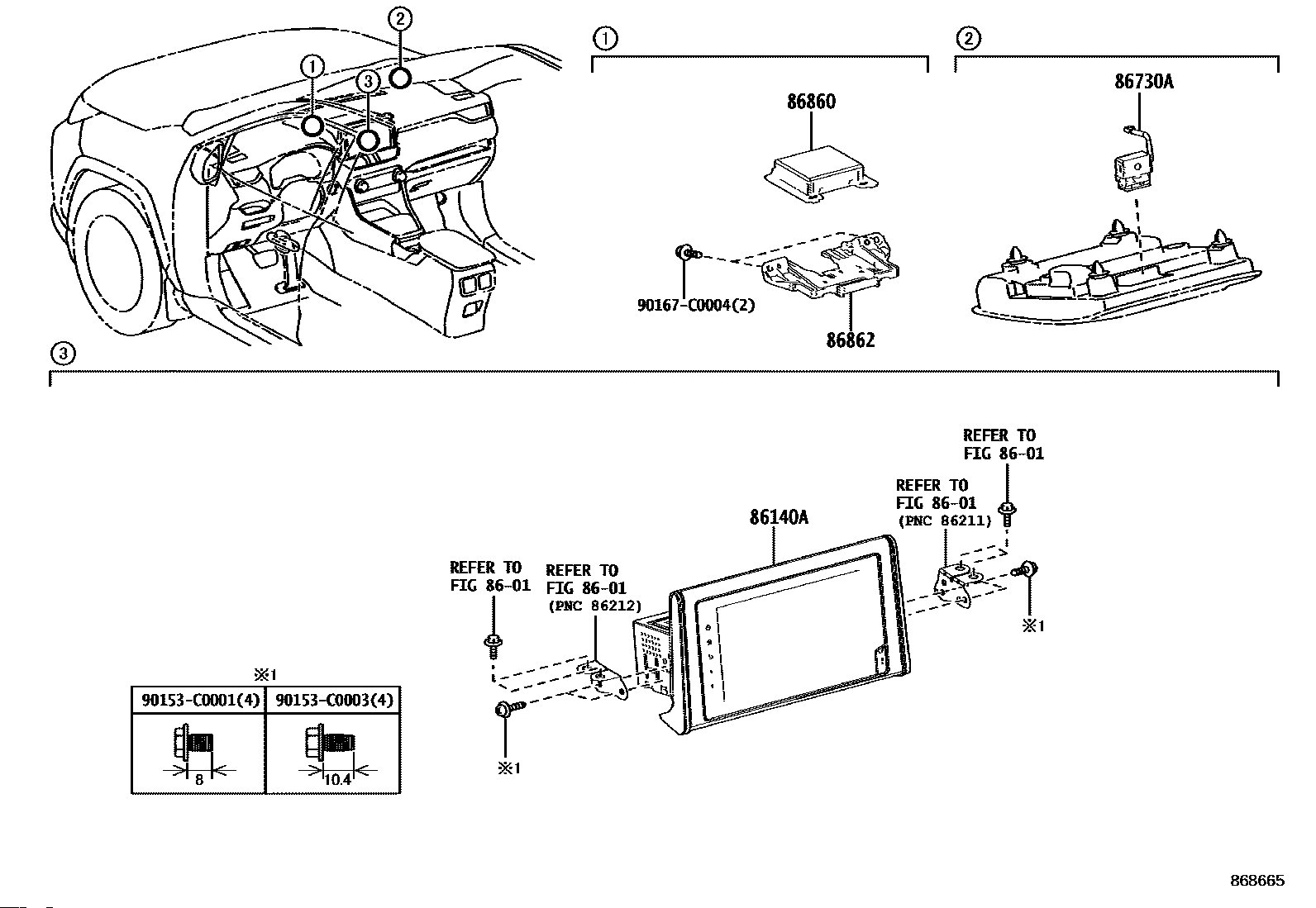 ①
②
③

①
86860
90167-C0004(2)
86862

②
86730A

③
REFER TO
FIG 86-01

REFER TO
FIG 86-01
(PNC 86211)

86140A

REFER TO
FIG 86-01

REFER TO
FIG 86-01
(PNC 86212)

※1

※1

※1
| 90153-C0001(4) | 90153-C0003(4) |
|---|---|
| 8 | 10.4 |

868665