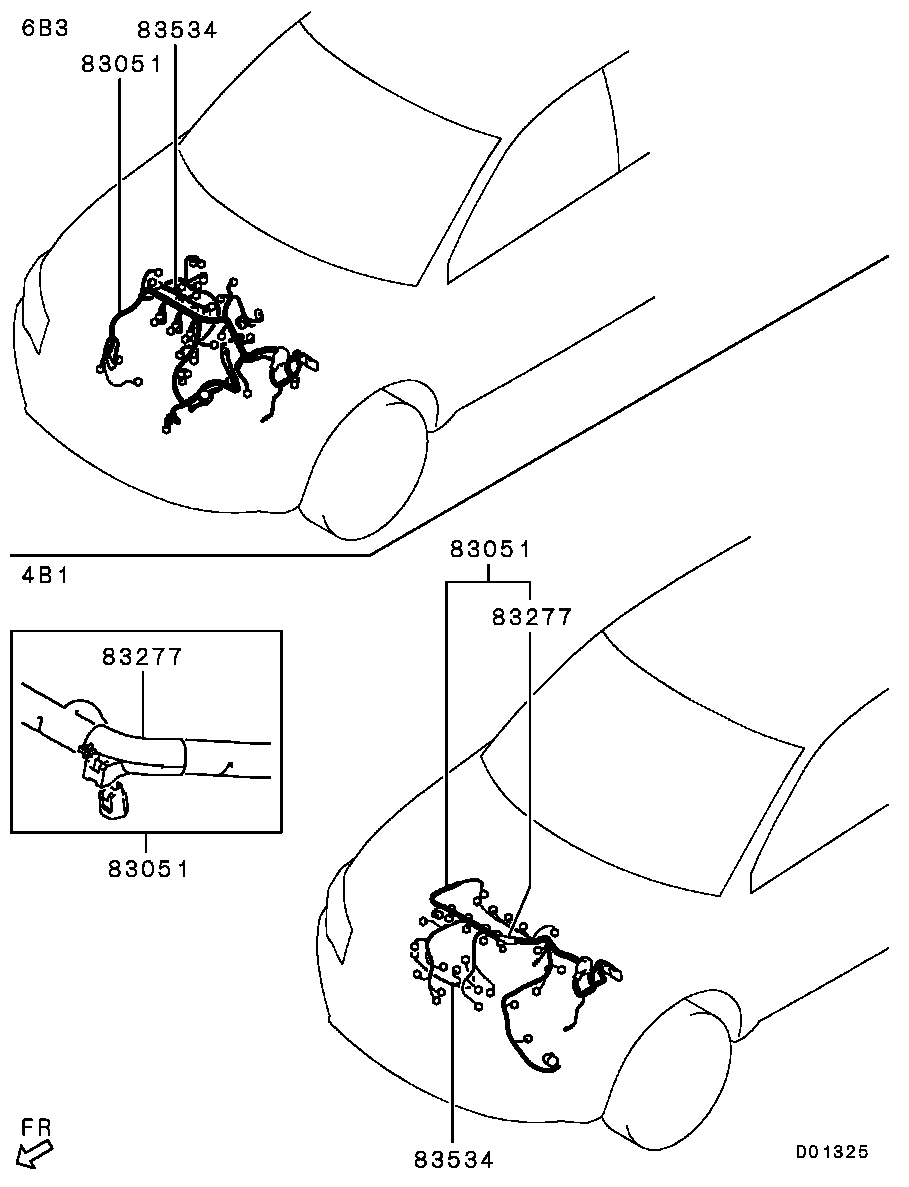 6B3
83534
83051

4B1
83051
83277

83277
83051

83534
FR
D01325