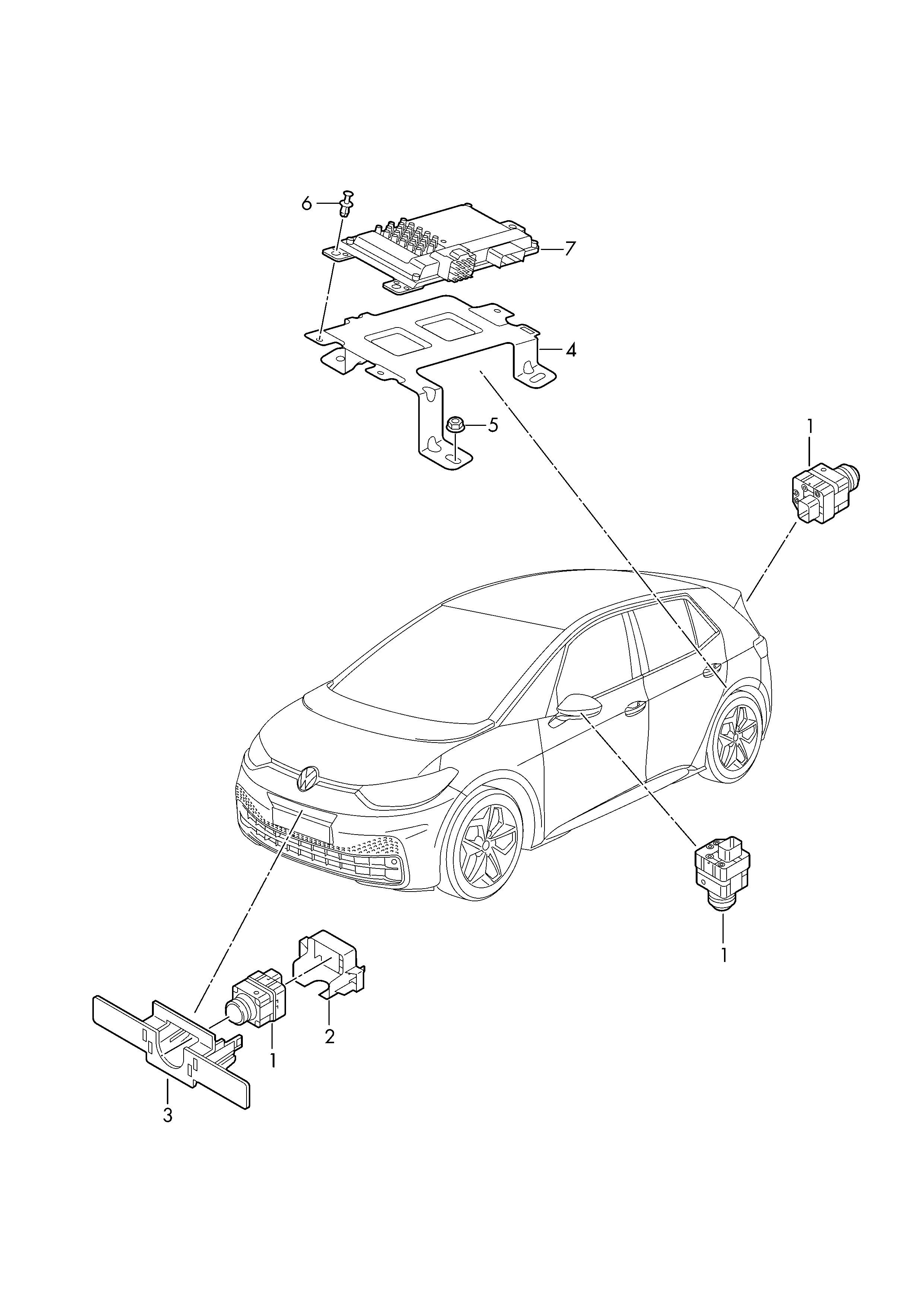 6
7
4
5
1
1
2
1
3